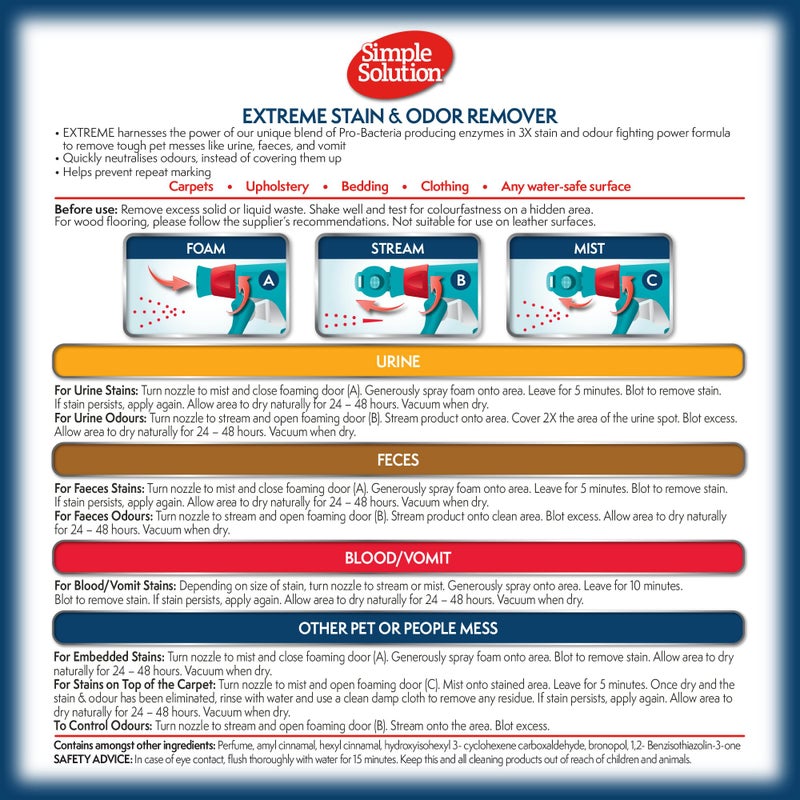 Simple Solution

EXTREME STAIN & ODOR REMOVER

• EXTREME harnesses the power of our unique blend of Pro-Bacteria producing enzymes in 3X stain and odour fighting power formula to remove tough pet messes like urine, faeces, and vomit
• Quickly neutralises odours, instead of covering them up
• Helps prevent repeat marking

Carpets • Upholstery • Bedding • Clothing • Any water-safe surface

Before use: Remove excess solid or liquid waste. Shake well and test for colourfastness on a hidden area. For wood flooring, please follow the supplier's recommendations. Not suitable for use on leather surfaces.

FOAM A
STREAM B
MIST C

URINE

For Urine Stains: Turn nozzle to mist and close foaming door (A). Generously spray foam onto area. Leave for 5 minutes. Blot to remove stain. If stain persists, apply again. Allow area to dry naturally for 24 – 48 hours. Vacuum when dry.
For Urine Odours: Turn nozzle to stream and open foaming door (B). Stream product onto area. Cover 2X the area of the urine spot. Blot excess. Allow area to dry naturally for 24 – 48 hours. Vacuum when dry.

FECES

For Faeces Stains: Turn nozzle to mist and close foaming door (A). Generously spray foam onto area. Leave for 5 minutes. Blot to remove stain. If stain persists, apply again. Allow area to dry naturally for 24 – 48 hours. Vacuum when dry.
For Faeces Odours: Turn nozzle to stream and open foaming door (B). Stream product onto clean area. Blot excess. Allow area to dry naturally for 24 – 48 hours. Vacuum when dry.

BLOOD/VOMIT

For Blood/Vomit Stains: Depending on size of stain, turn nozzle to stream or mist. Generously spray onto area. Leave for 10 minutes. Blot to remove stain. If stain persists, apply again. Allow area to dry naturally for 24 – 48 hours. Vacuum when dry.

OTHER PET OR PEOPLE MESS

For Embedded Stains: Turn nozzle to mist and close foaming door (A). Generously spray foam onto area. Blot to remove stain. Allow area to dry naturally for 24 – 48 hours. Vacuum when dry.
For Stains on Top of the Carpet: Turn nozzle to mist and open foaming door (C). Mist onto stained area. Leave for 5 minutes. Once dry and the stain & odour has been eliminated, rinse with water and use a clean damp cloth to remove any residue. If stain persists, apply again. Allow area to dry naturally for 24 – 48 hours. Vacuum when dry.
To Control Odours: Turn nozzle to stream and open foaming door (B). Stream onto the area. Blot excess.

Contains amongst other ingredients: Perfume, amyl cinnamal, hexyl cinnamal, hydroxyisohexyl 3- cyclohexene carboxaldehyde, bronopol, 1,2- Benzisothiazolin-3-one
SAFETY ADVICE: In case of eye contact, flush thoroughly with water for 15 minutes. Keep this and all cleaning products out of reach of children and animals.