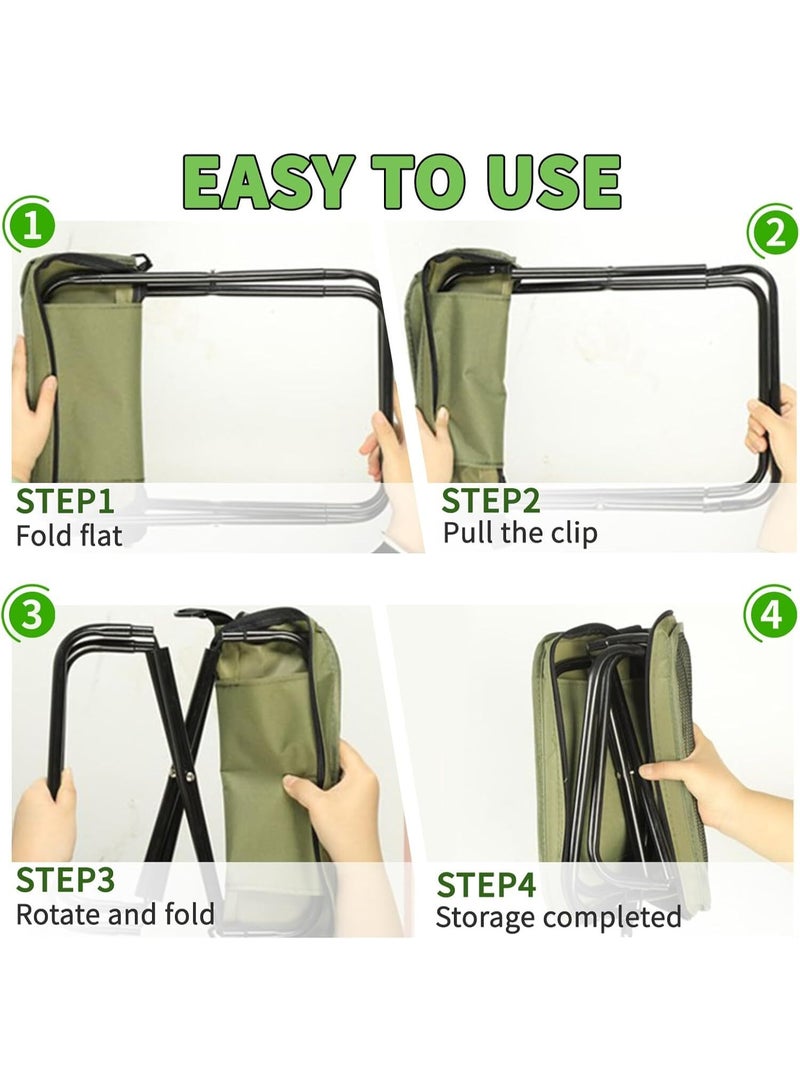 EASY TO USE

1

STEP1
Fold flat

2

STEP2
Pull the clip

3

STEP3
Rotate and fold

4

STEP4
Storage completed