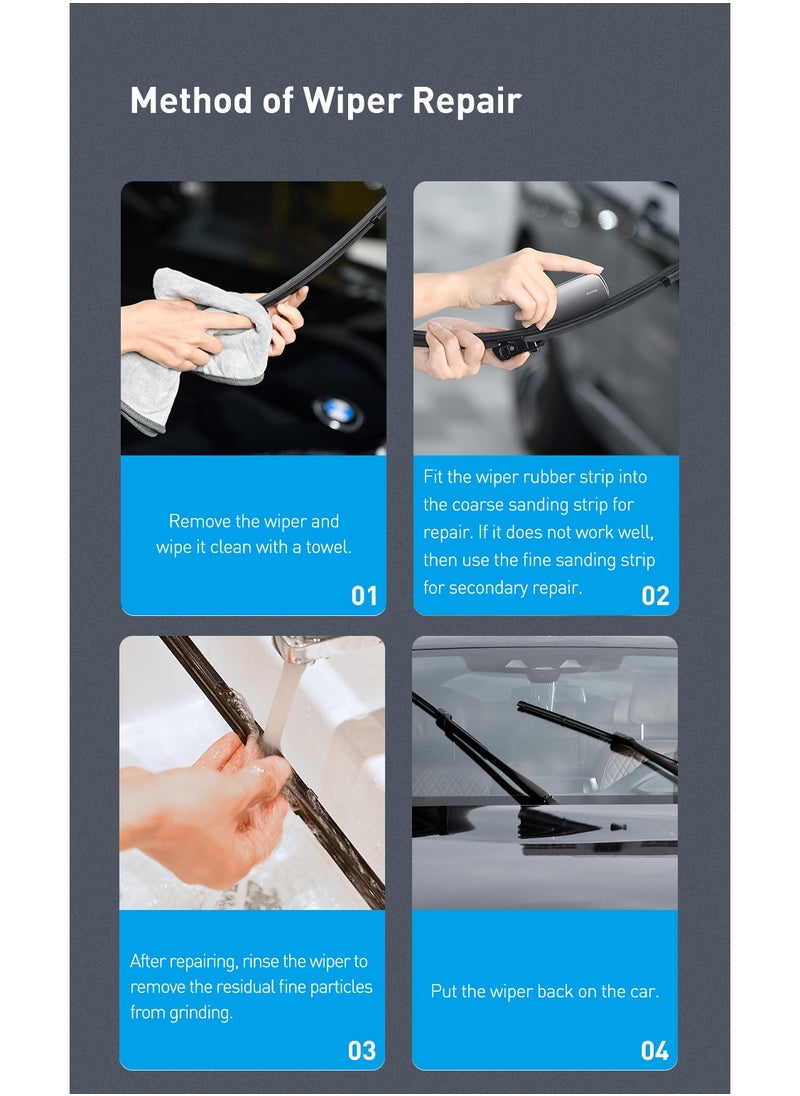 Method of Wiper Repair

Remove the wiper and wipe it clean with a towel.

01

Fit the wiper rubber strip into the coarse sanding strip for repair. If it does not work well, then use the fine sanding strip for secondary repair.

02

After repairing, rinse the wiper to remove the residual fine particles from grinding.

03

Put the wiper back on the car.

04