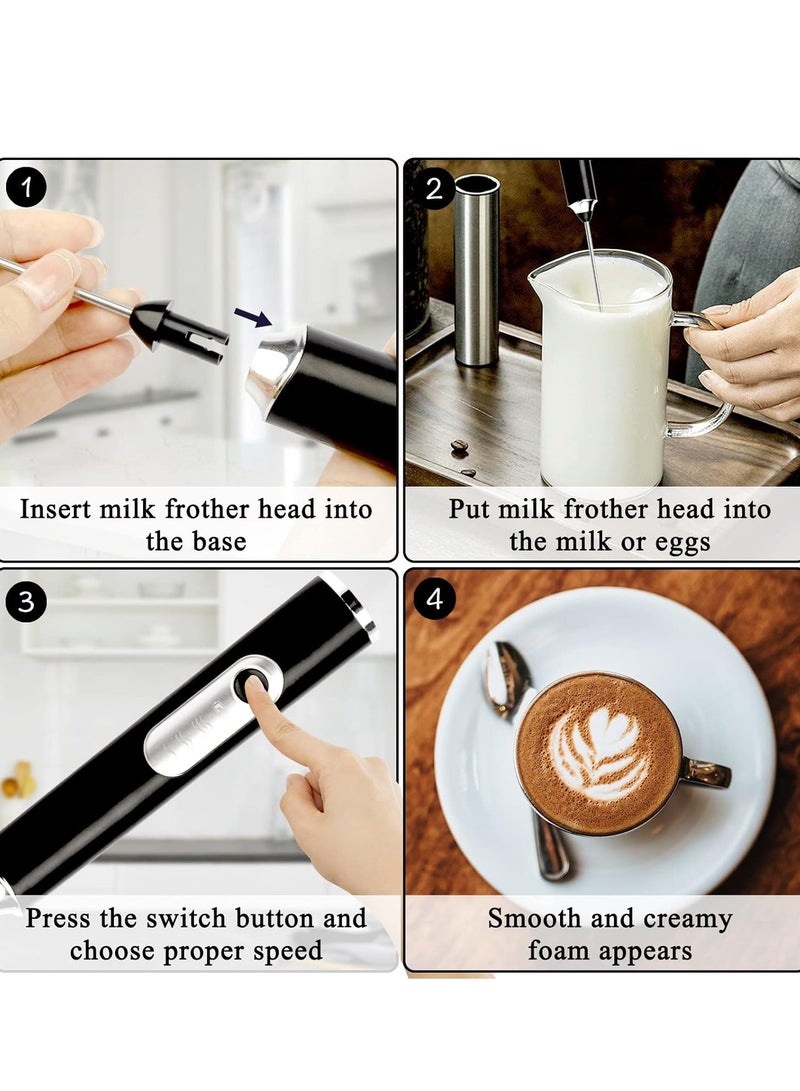 1

Insert milk frother head into the base

2

Put milk frother head into the milk or eggs

3

Press the switch button and choose proper speed

4

Smooth and creamy foam appears