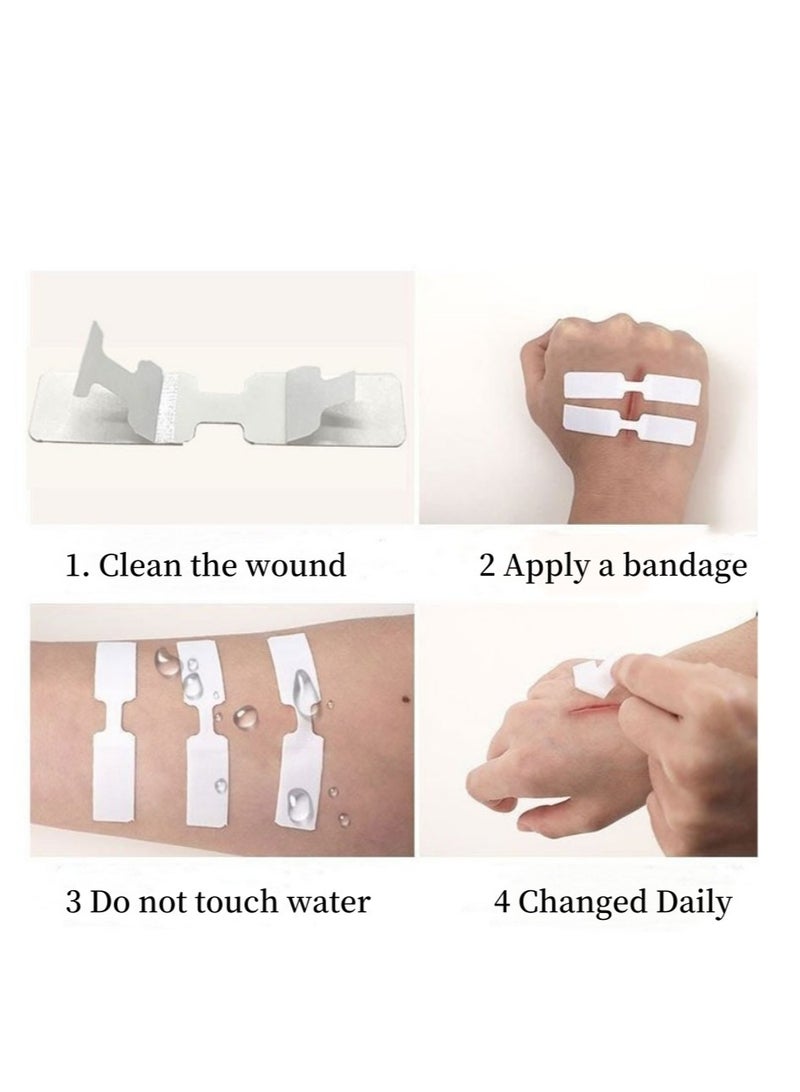 1. Clean the wound

2 Apply a bandage

3 Do not touch water

4 Changed Daily