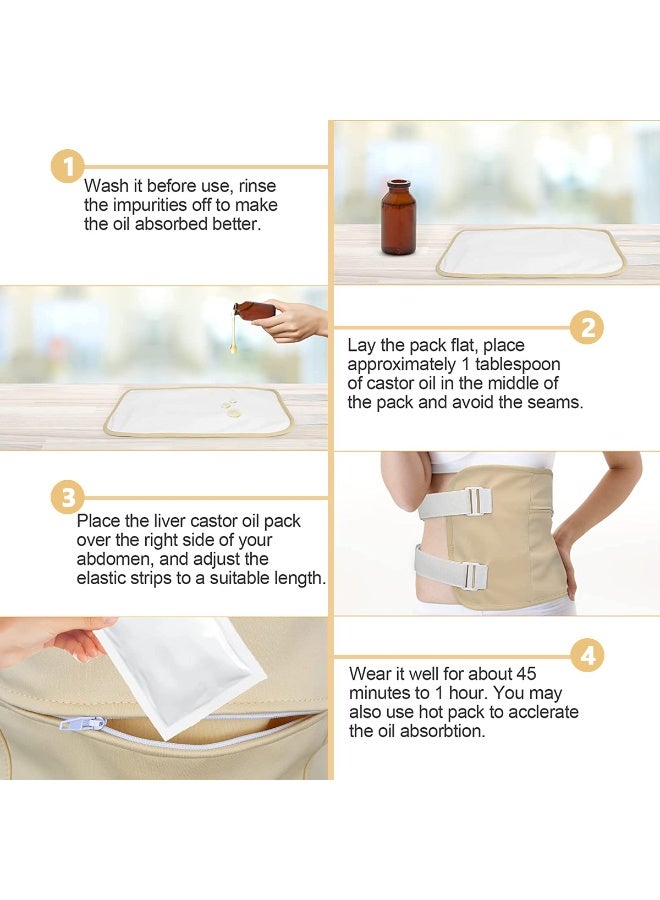 1

Wash it before use, rinse the impurities off to make the oil absorbed better.

2

Lay the pack flat, place approximately 1 tablespoon of castor oil in the middle of the pack and avoid the seams.

3

Place the liver castor oil pack over the right side of your abdomen, and adjust the elastic strips to a suitable length.

4

Wear it well for about 45 minutes to 1 hour. You may also use hot pack to acclerate the oil absorbtion.