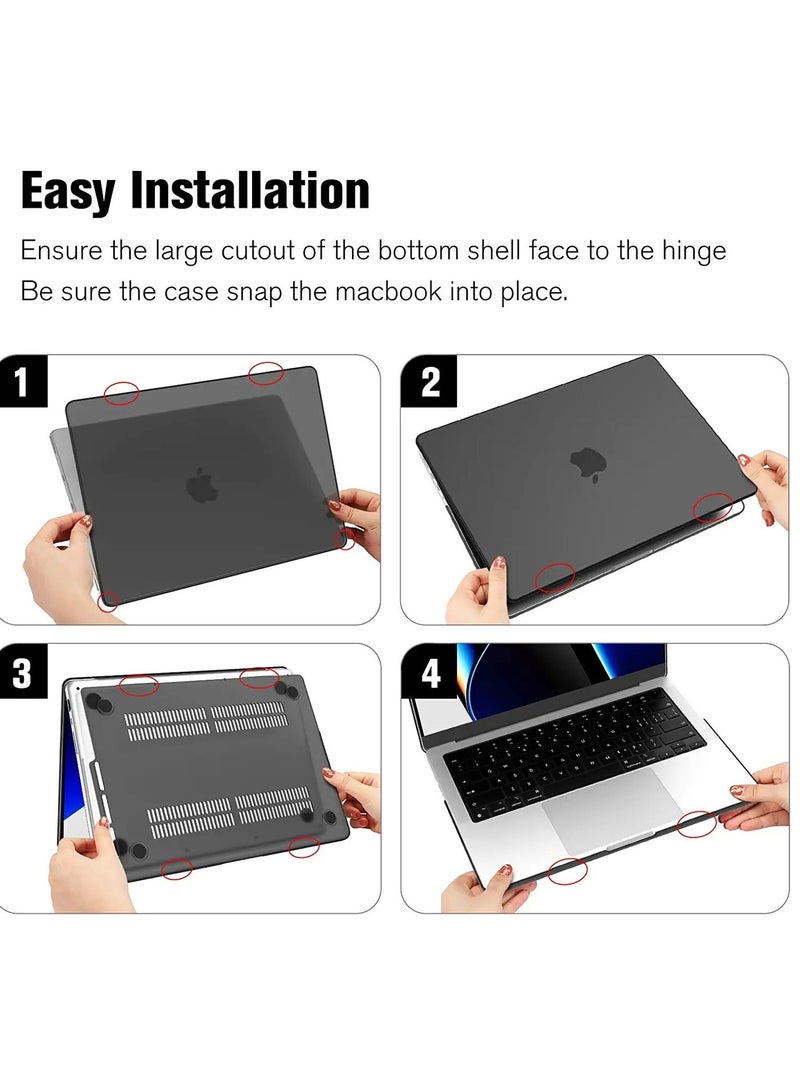 Easy Installation

Ensure the large cutout of the bottom shell face to the hinge
Be sure the case snap the macbook into place.

1

2

3

4