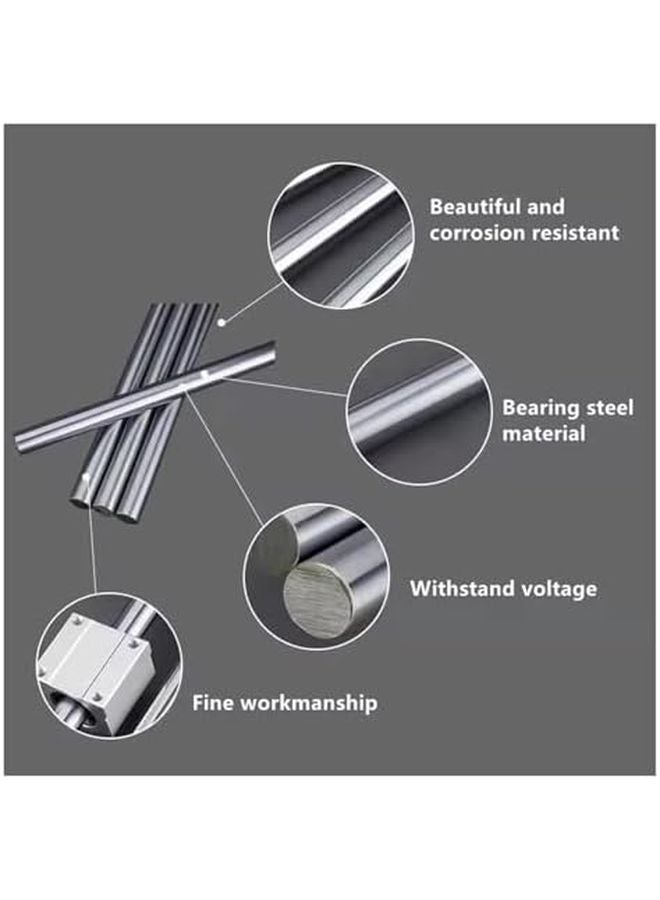 Beautiful and corrosion resistant

Bearing steel material

Withstand voltage

Fine workmanship