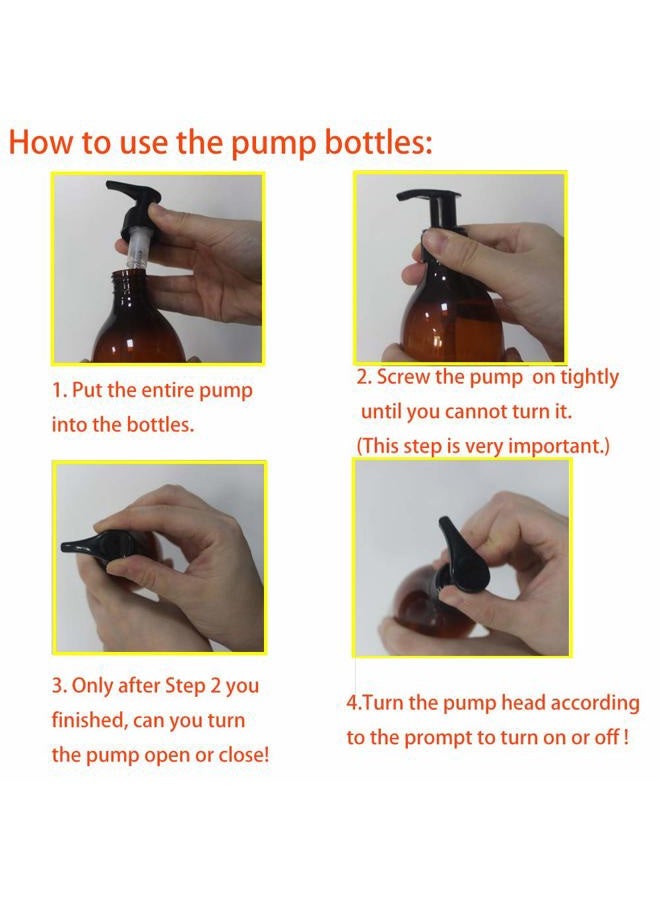 How to use the pump bottles:

1. Put the entire pump into the bottles.

2. Screw the pump on tightly until you cannot turn it. (This step is very important.)

3. Only after Step 2 you finished, can you turn the pump open or close!

4.Turn the pump head according to the prompt to turn on or off !