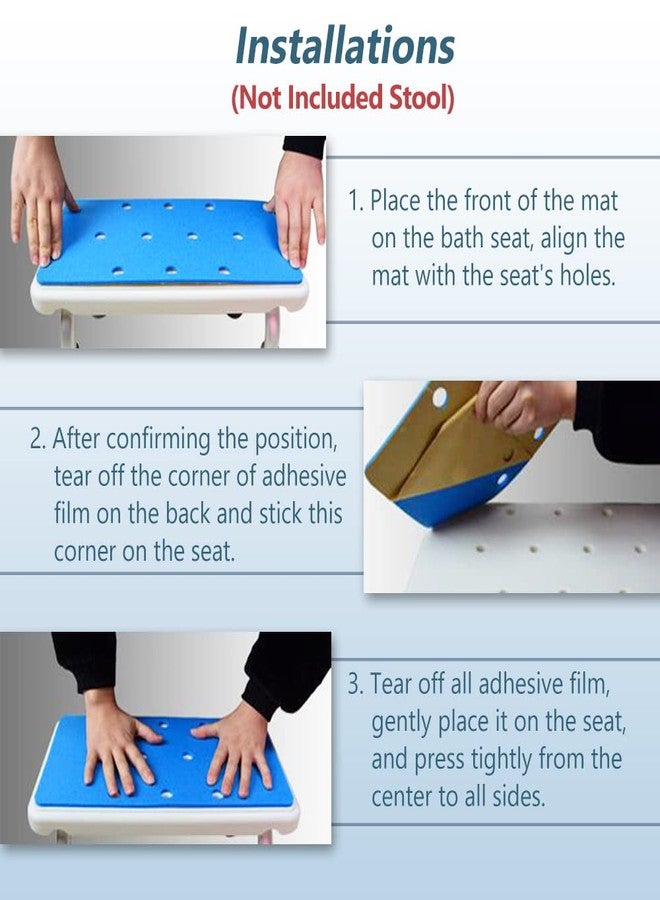 Installations
(Not Included Stool)

1. Place the front of the mat on the bath seat, align the mat with the seat's holes.

2. After confirming the position, tear off the corner of adhesive film on the back and stick this corner on the seat.

3. Tear off all adhesive film, gently place it on the seat, and press tightly from the center to all sides.