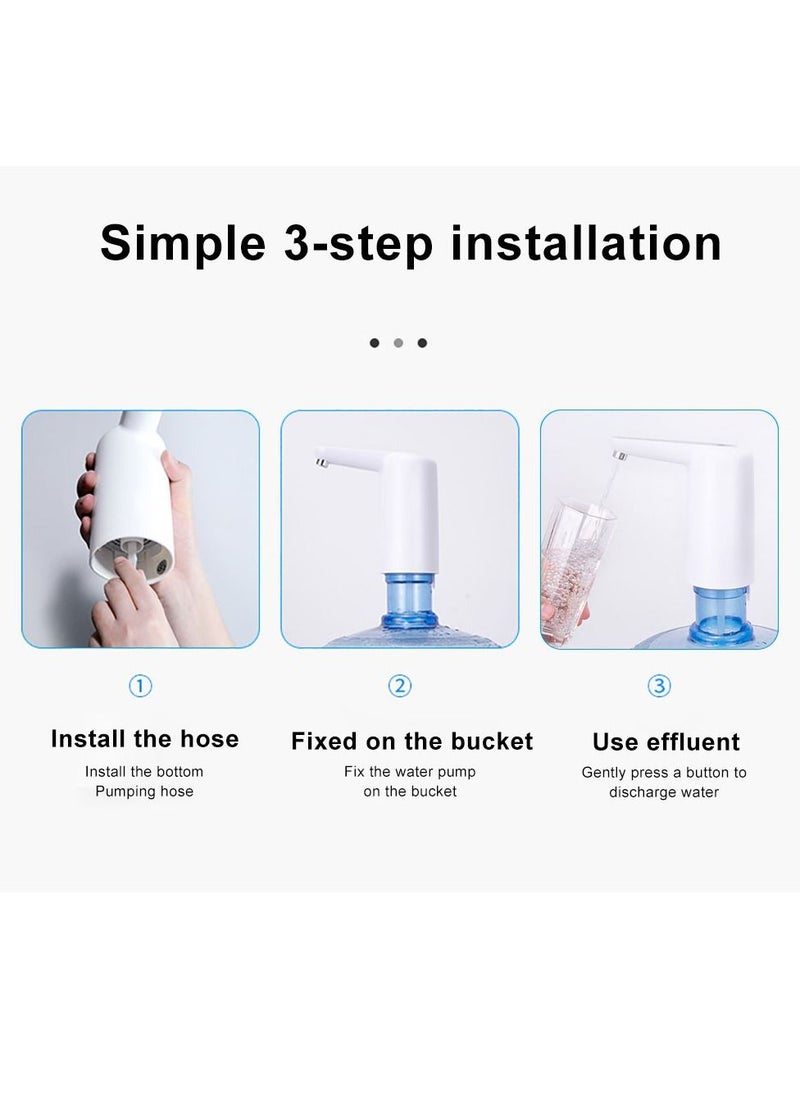 Simple 3-step installation

①

Install the hose

Install the bottom Pumping hose

②

Fixed on the bucket

Fix the water pump on the bucket

③

Use effluent

Gently press a button to discharge water