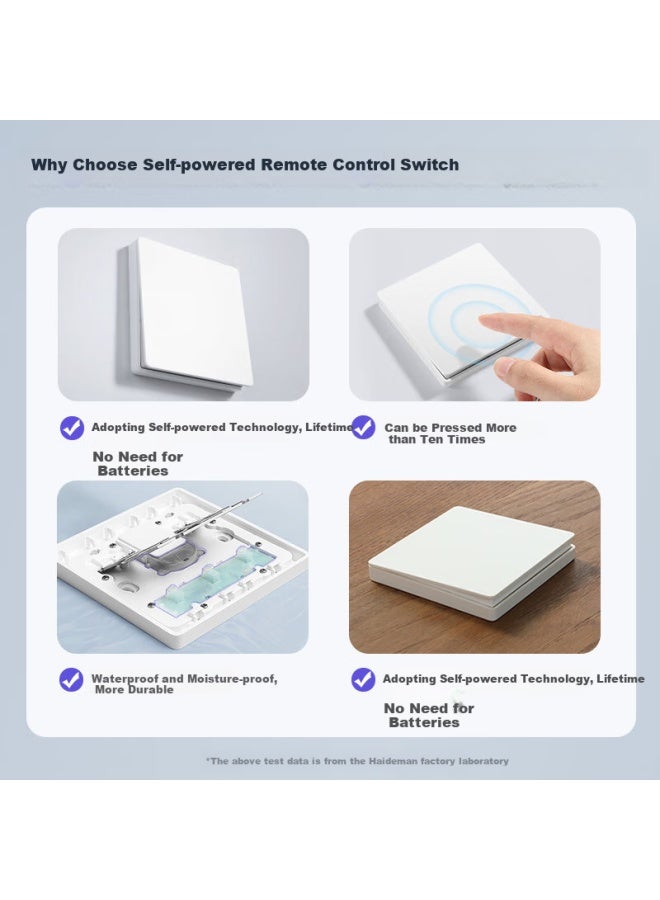 Why Choose Self-powered Remote Control Switch

Adopting Self-powered Technology, Lifetime

No Need for Batteries

Can be Pressed More than Ten Times

Waterproof and Moisture-proof, More Durable

Adopting Self-powered Technology, Lifetime

No Need for Batteries

*The above test data is from the Haideman factory laboratory