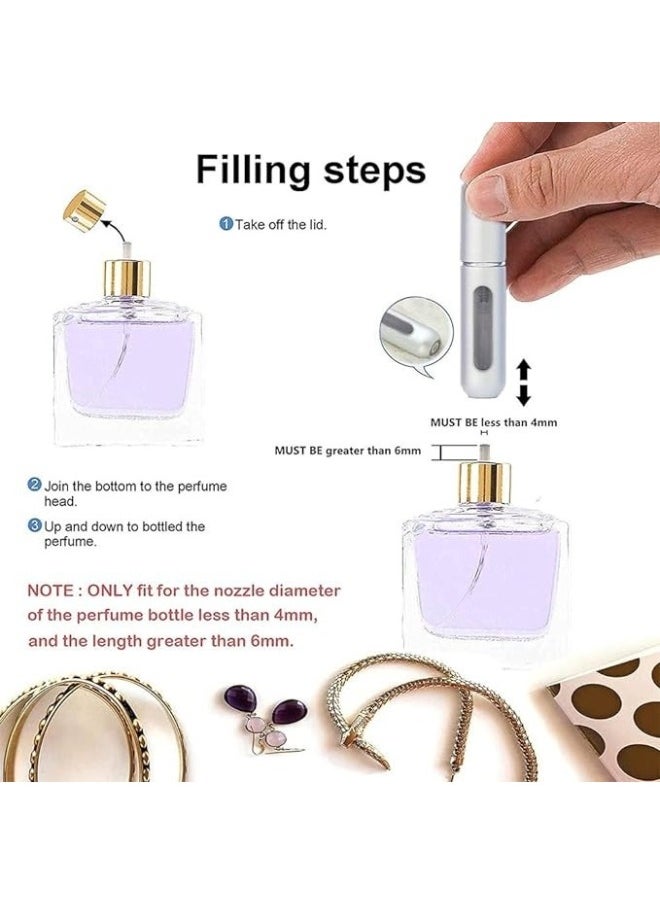 Filling steps

1 Take off the lid.

MUST BE less than 4mm

MUST BE greater than 6mm

2 Join the bottom to the perfume head.

3 Up and down to bottled the perfume.

NOTE : ONLY fit for the nozzle diameter of the perfume bottle less than 4mm, and the length greater than 6mm.