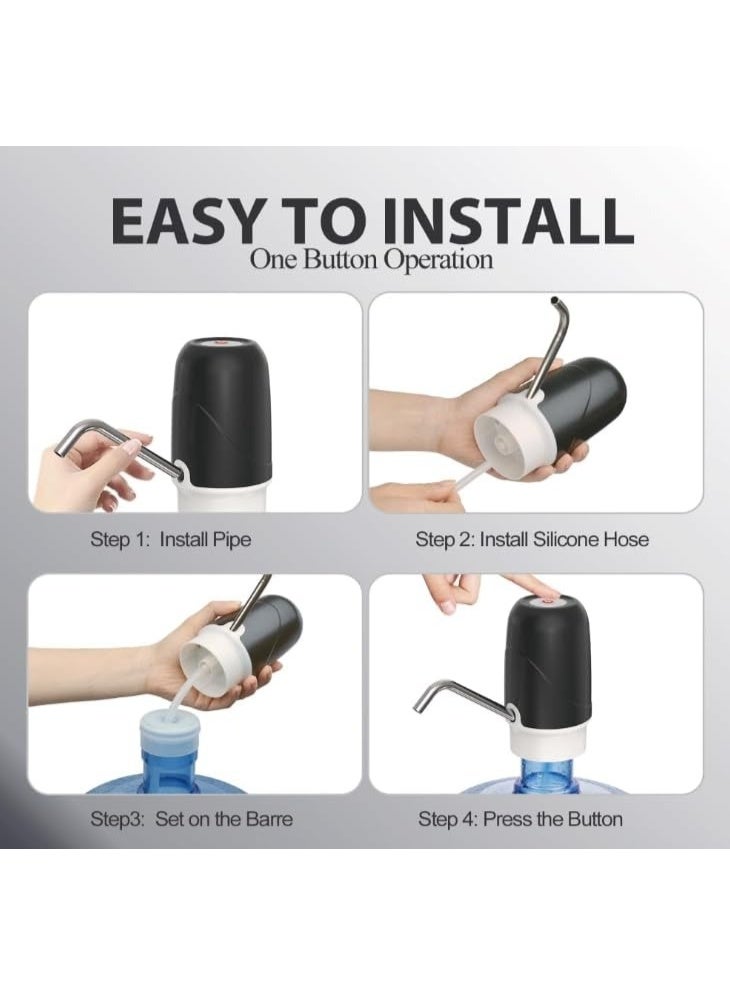 EASY TO INSTALL
One Button Operation

Step 1: Install Pipe

Step 2: Install Silicone Hose

Step3: Set on the Barre

Step 4: Press the Button