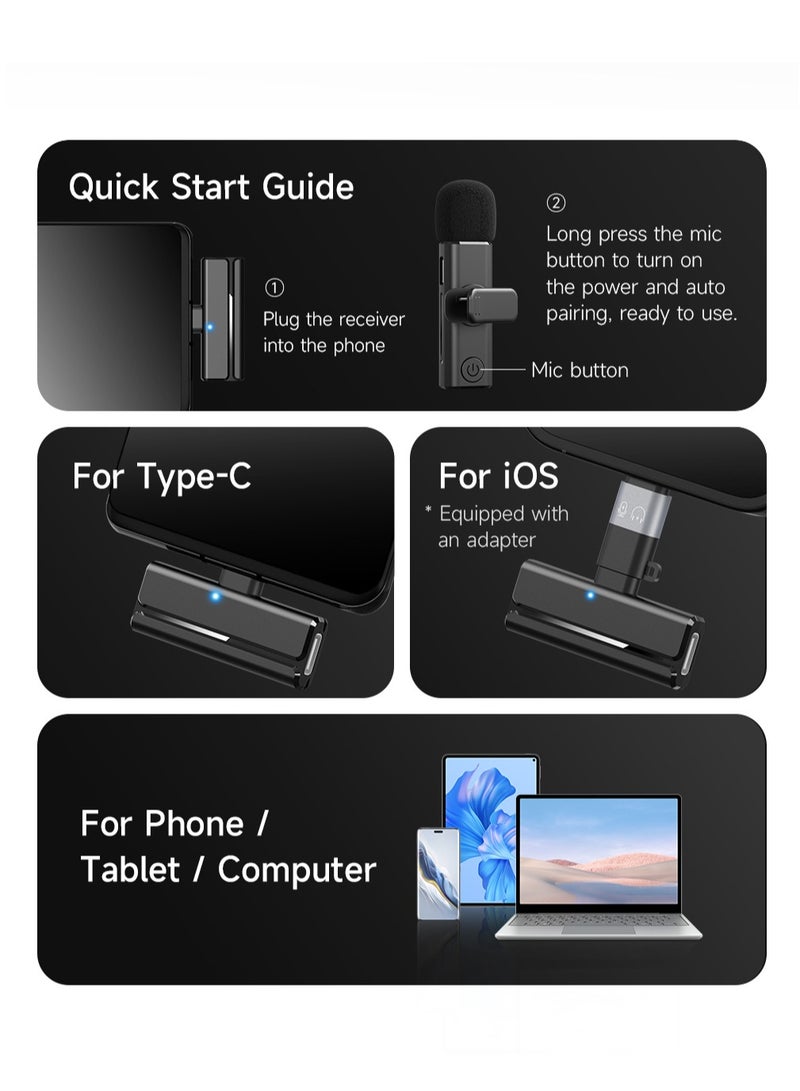 Quick Start Guide

①
Plug the receiver into the phone

②
Long press the mic button to turn on the power and auto pairing, ready to use.

Mic button

For Type-C

For iOS
* Equipped with an adapter

For Phone / Tablet / Computer