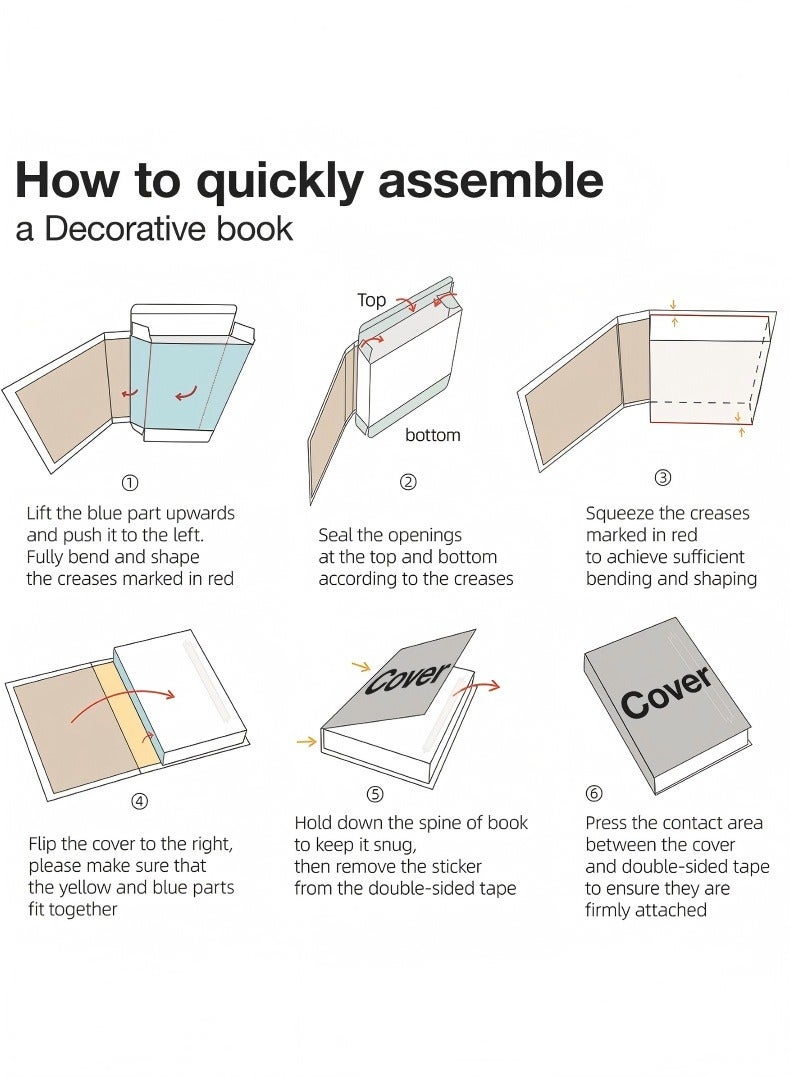 How to quickly assemble
a Decorative book

①

Lift the blue part upwards and push it to the left. Fully bend and shape the creases marked in red

Top

bottom

②

Seal the openings at the top and bottom according to the creases

③

Squeeze the creases marked in red to achieve sufficient bending and shaping

④

Flip the cover to the right, please make sure that the yellow and blue parts fit together

Cover

⑤

Hold down the spine of book to keep it snug, then remove the sticker from the double-sided tape

Cover

⑥

Press the contact area between the cover and double-sided tape to ensure they are firmly attached