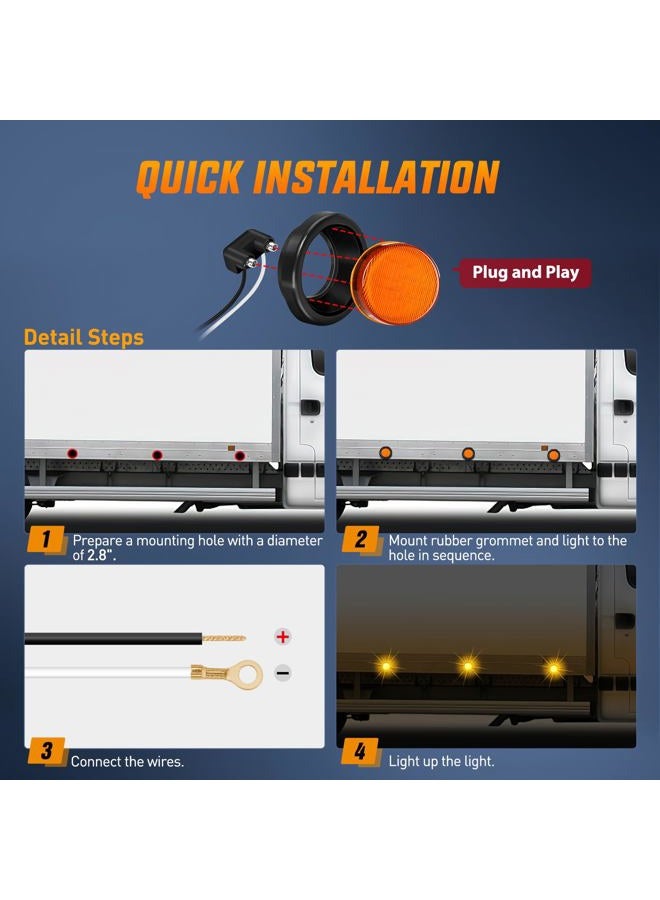 QUICK INSTALLATION

Plug and Play

Detail Steps

1 Prepare a mounting hole with a diameter of 2.8".

2 Mount rubber grommet and light to the hole in sequence.

+

-

3 Connect the wires.

4 Light up the light.