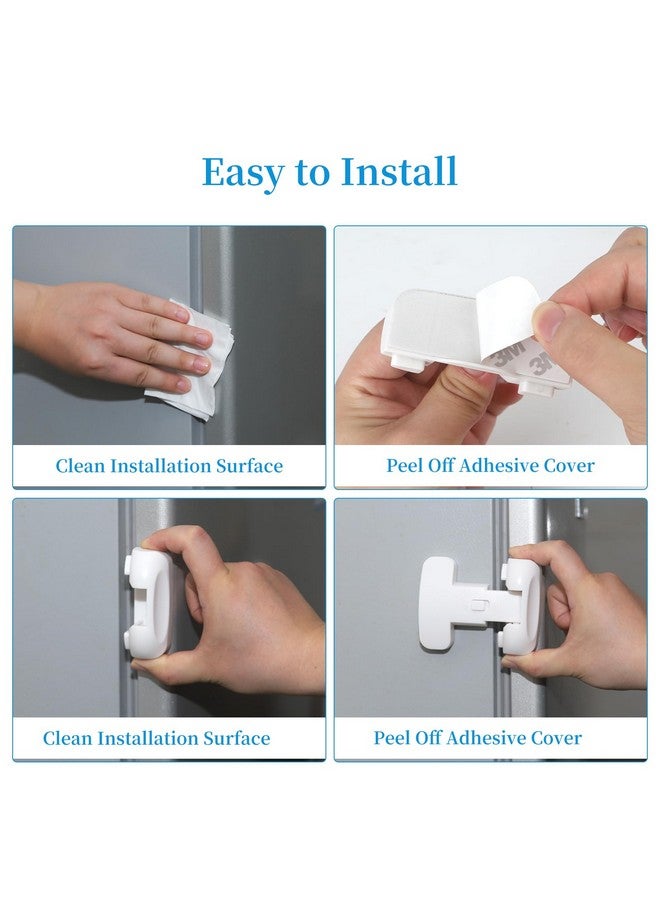 Easy to Install

Clean Installation Surface

3M 3M

Peel Off Adhesive Cover

Clean Installation Surface

Peel Off Adhesive Cover