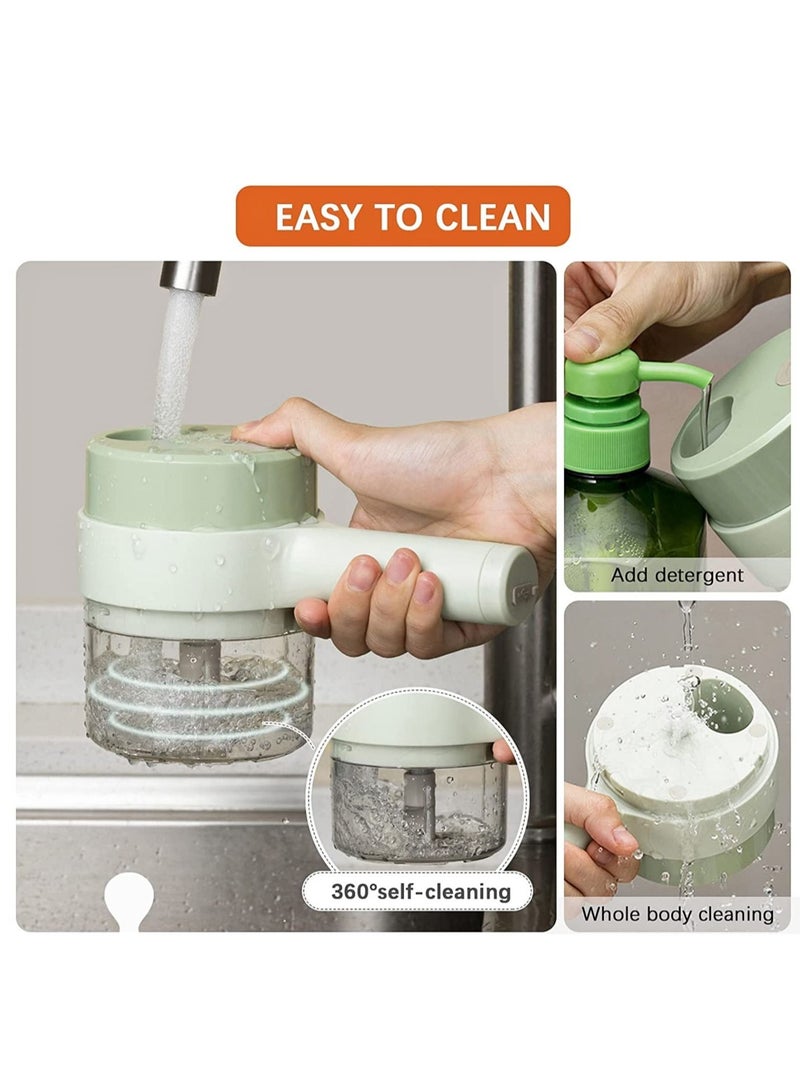 EASY TO CLEAN

Add detergent

360°self-cleaning

Whole body cleaning