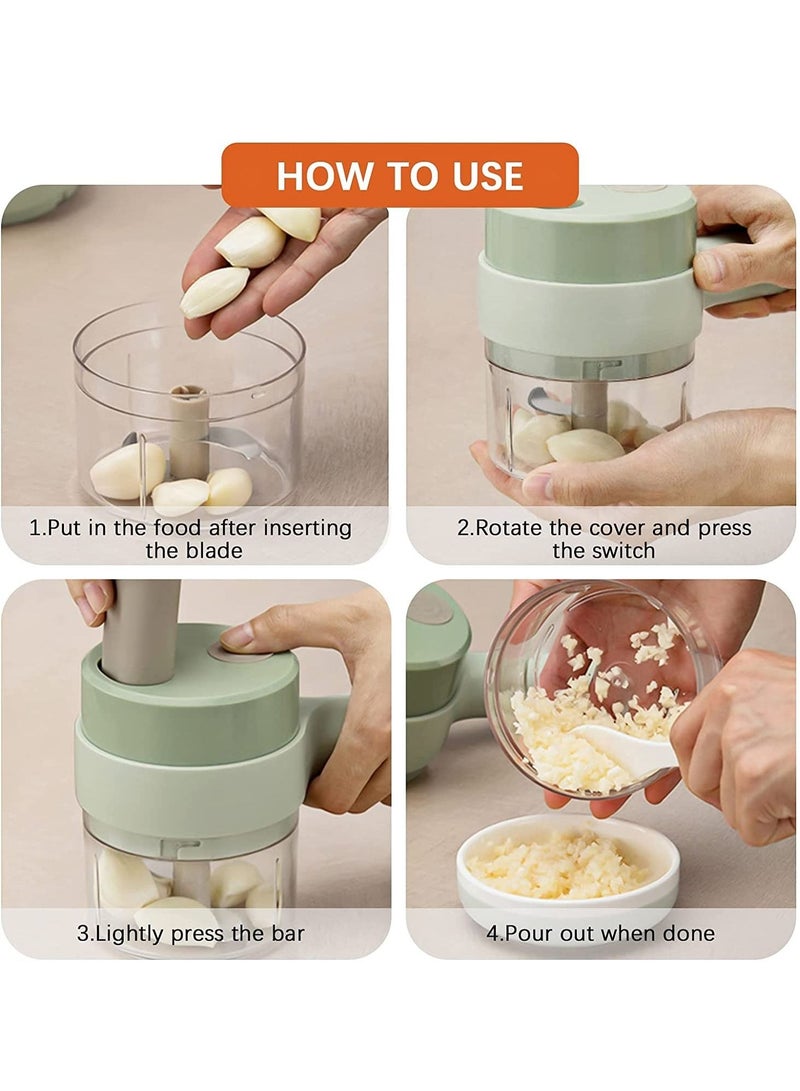 HOW TO USE

1.Put in the food after inserting the blade

2.Rotate the cover and press the switch

3.Lightly press the bar

4.Pour out when done