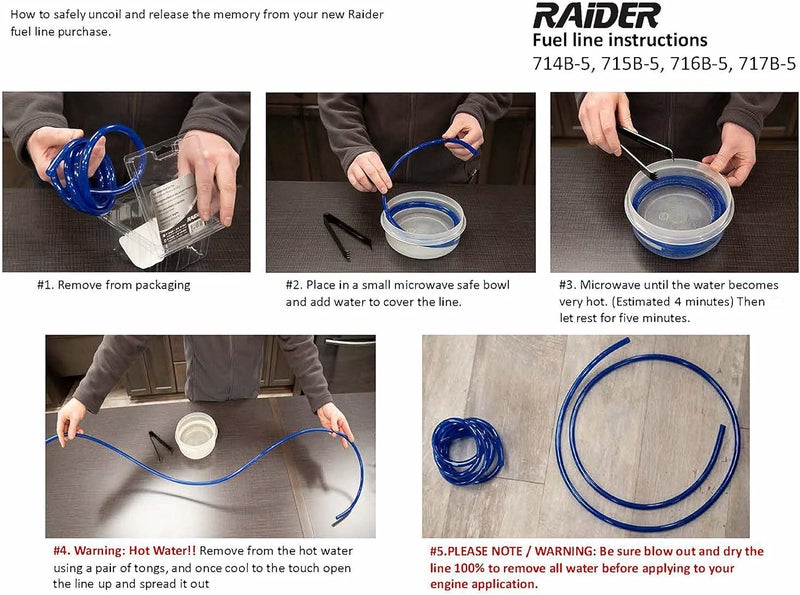 How to safely uncoil and release the memory from your new Raider fuel line purchase.

RAIDER
Fuel line instructions
714B-5, 715B-5, 716B-5, 717B-5

#1. Remove from packaging

#2. Place in a small microwave safe bowl and add water to cover the line.

#3. Microwave until the water becomes very hot. (Estimated 4 minutes) Then let rest for five minutes.

#4. Warning: Hot Water!! Remove from the hot water using a pair of tongs, and once cool to the touch open the line up and spread it out

#5.PLEASE NOTE / WARNING: Be sure blow out and dry the line 100% to remove all water before applying to your engine application.