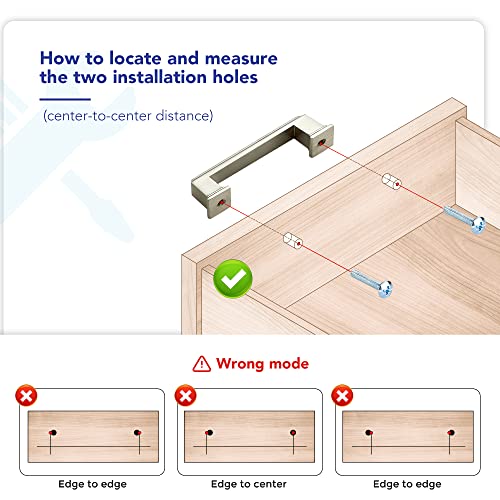 How to locate and measure the two installation holes

(center-to-center distance)

Wrong mode

Edge to edge

Edge to center

Edge to edge