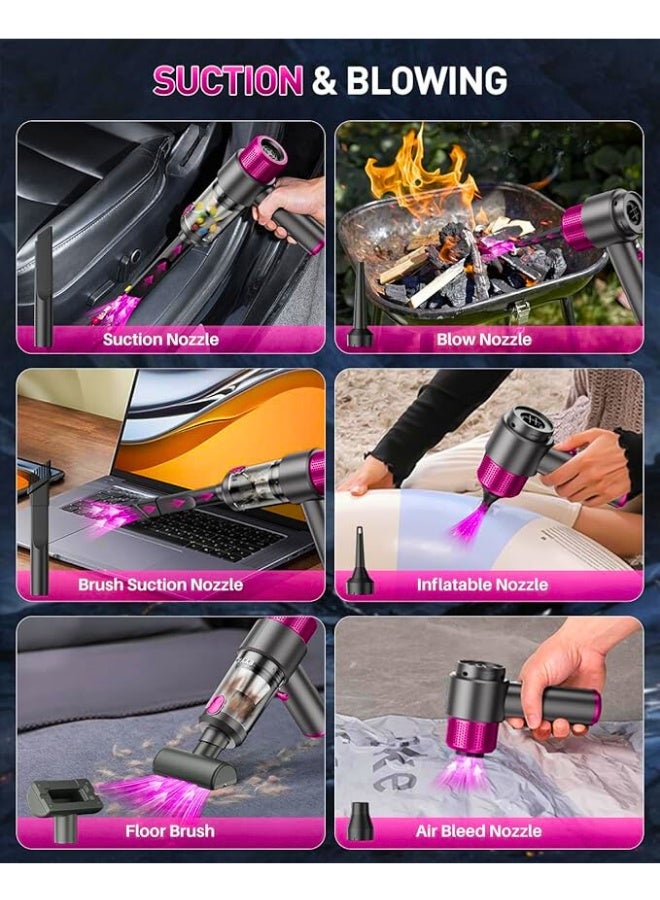 SUCTION & BLOWING

Suction Nozzle

Blow Nozzle

Brush Suction Nozzle

Inflatable Nozzle

Floor Brush

Air Bleed Nozzle