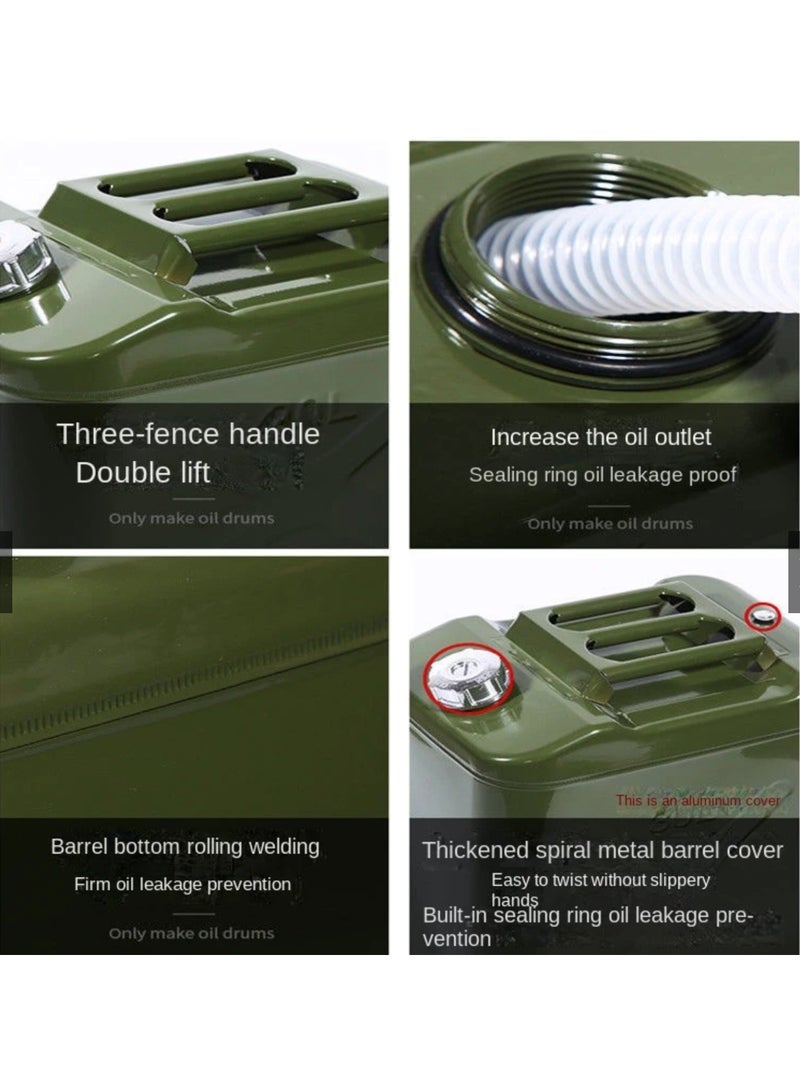 Three-fence handle
Double lift

Only make oil drums

Increase the oil outlet
Sealing ring oil leakage proof

Only make oil drums

Barrel bottom rolling welding
Firm oil leakage prevention

Only make oil drums

This is an aluminum cover

Thickened spiral metal barrel cover
Easy to twist without slippery hands
Built-in sealing ring oil leakage prevention