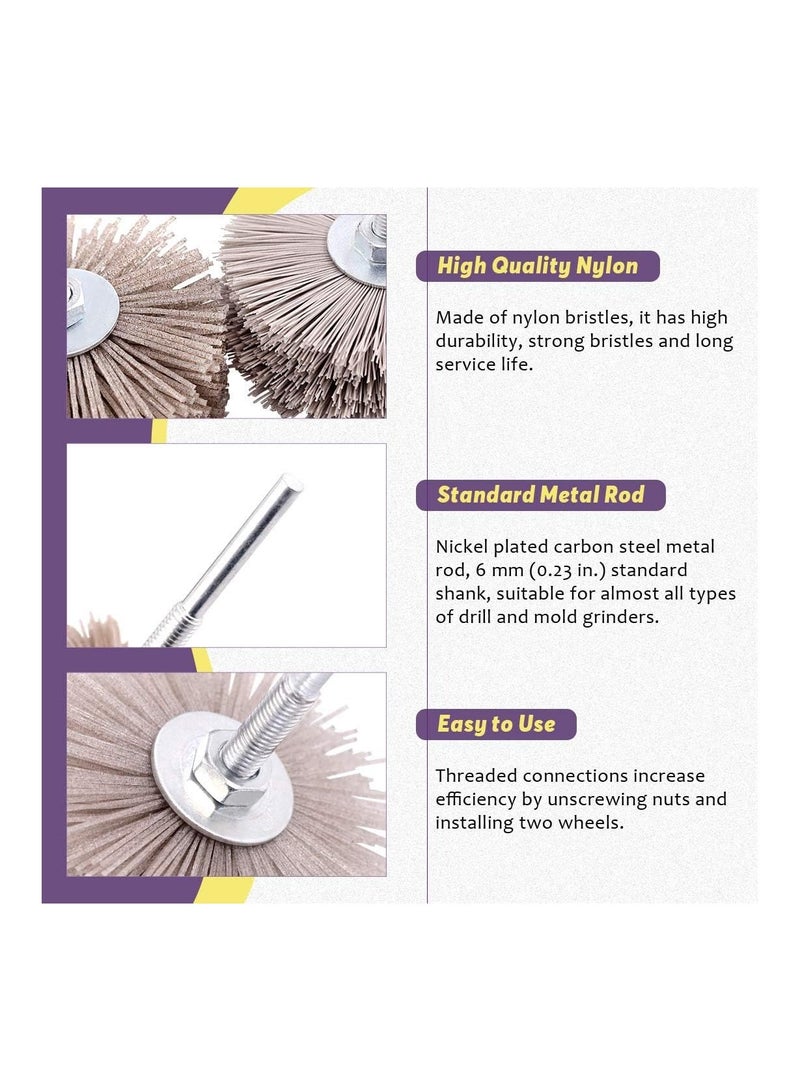 High Quality Nylon

Made of nylon bristles, it has high durability, strong bristles and long service life.

Standard Metal Rod

Nickel plated carbon steel metal rod, 6 mm (0.23 in.) standard shank, suitable for almost all types of drill and mold grinders.

Easy to Use

Threaded connections increase efficiency by unscrewing nuts and installing two wheels.