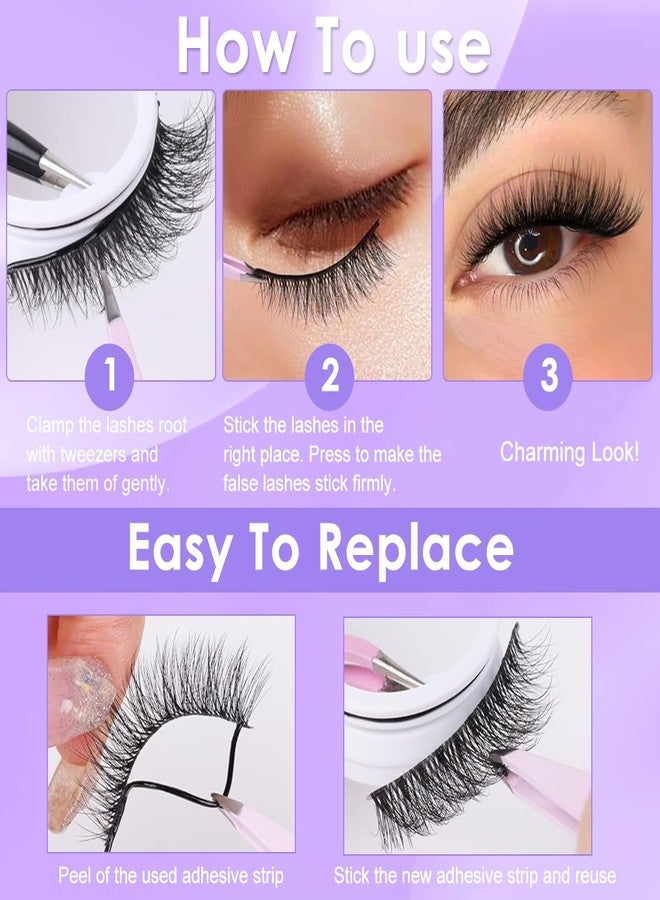 How To use

1

Clamp the lashes root with tweezers and take them of gently.

2

Stick the lashes in the right place. Press to make the false lashes stick firmly.

3

Charming Look!

Easy To Replace

Peel of the used adhesive strip

Stick the new adhesive strip and reuse