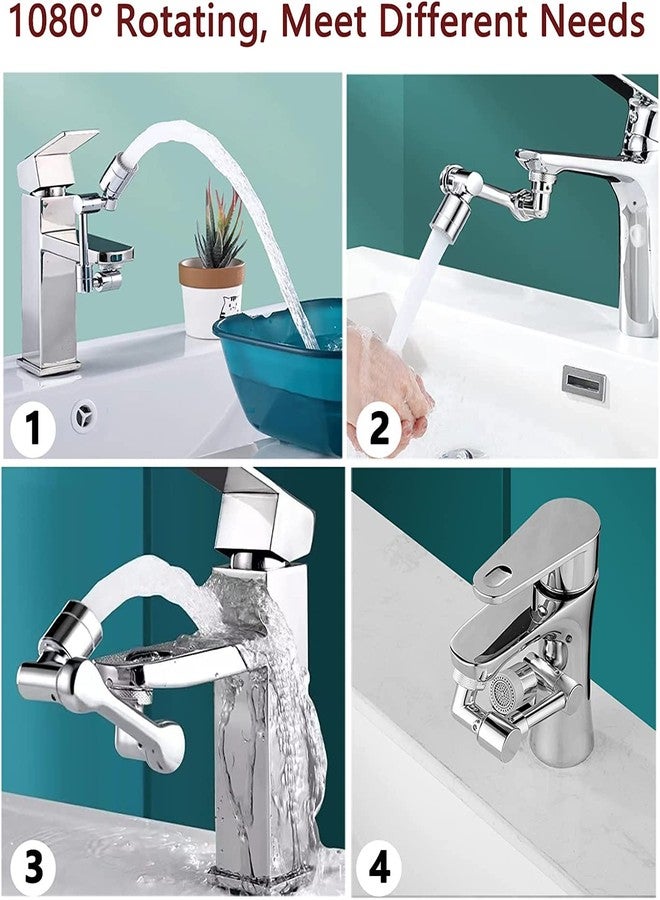 1080° Rotating, Meet Different Needs

1

2

3

4