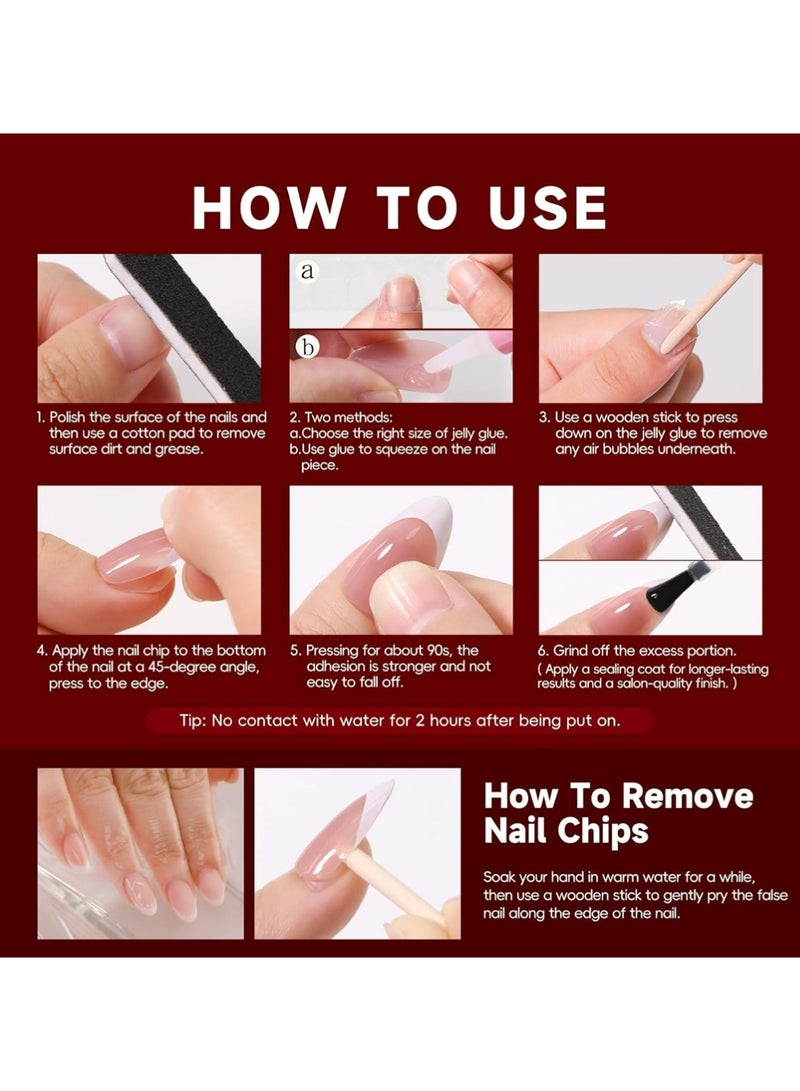 HOW TO USE

a

b

1. Polish the surface of the nails and then use a cotton pad to remove surface dirt and grease.

2. Two methods:
a.Choose the right size of jelly glue.
b.Use glue to squeeze on the nail piece.

3. Use a wooden stick to press down on the jelly glue to remove any air bubbles underneath.

4. Apply the nail chip to the bottom of the nail at a 45-degree angle, press to the edge.

5. Pressing for about 90s, the adhesion is stronger and not easy to fall off.

6. Grind off the excess portion.
( Apply a sealing coat for longer-lasting results and a salon-quality finish. )

Tip: No contact with water for 2 hours after being put on.

How To Remove Nail Chips

Soak your hand in warm water for a while, then use a wooden stick to gently pry the false nail along the edge of the nail.