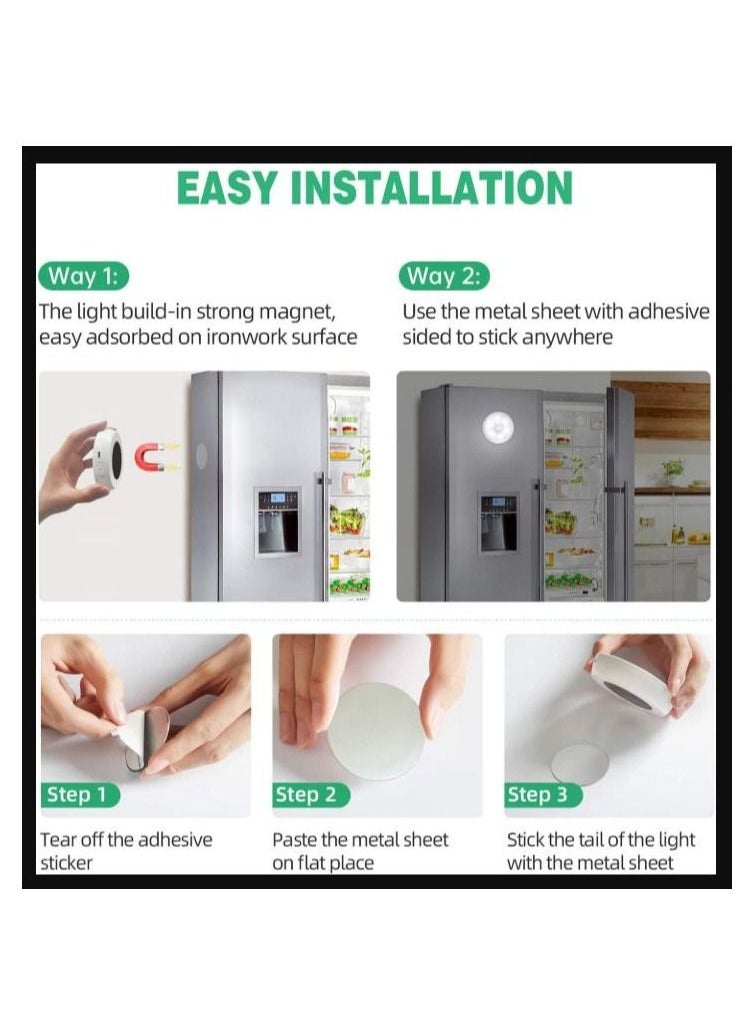 EASY INSTALLATION

Way 1:
The light build-in strong magnet, easy adsorbed on ironwork surface

Way 2:
Use the metal sheet with adhesive sided to stick anywhere

Step 1
Tear off the adhesive sticker

Step 2
Paste the metal sheet on flat place

Step 3
Stick the tail of the light with the metal sheet