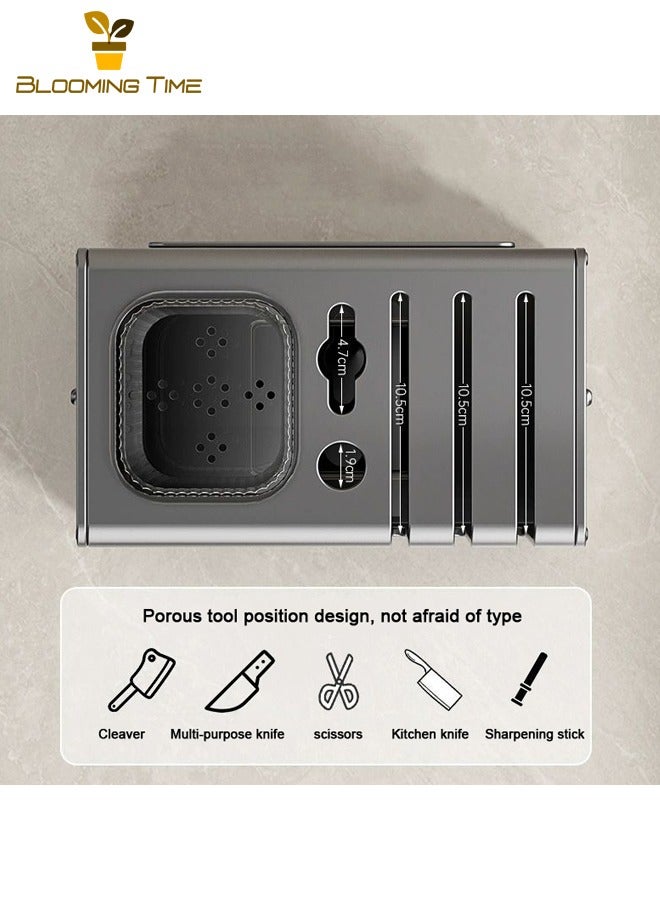 BLOOMING TIME

4.7cm

1.9cm

10.5cm

10.5cm

10.5cm

Porous tool position design, not afraid of type

Cleaver

Multi-purpose knife

scissors

Kitchen knife

Sharpening stick