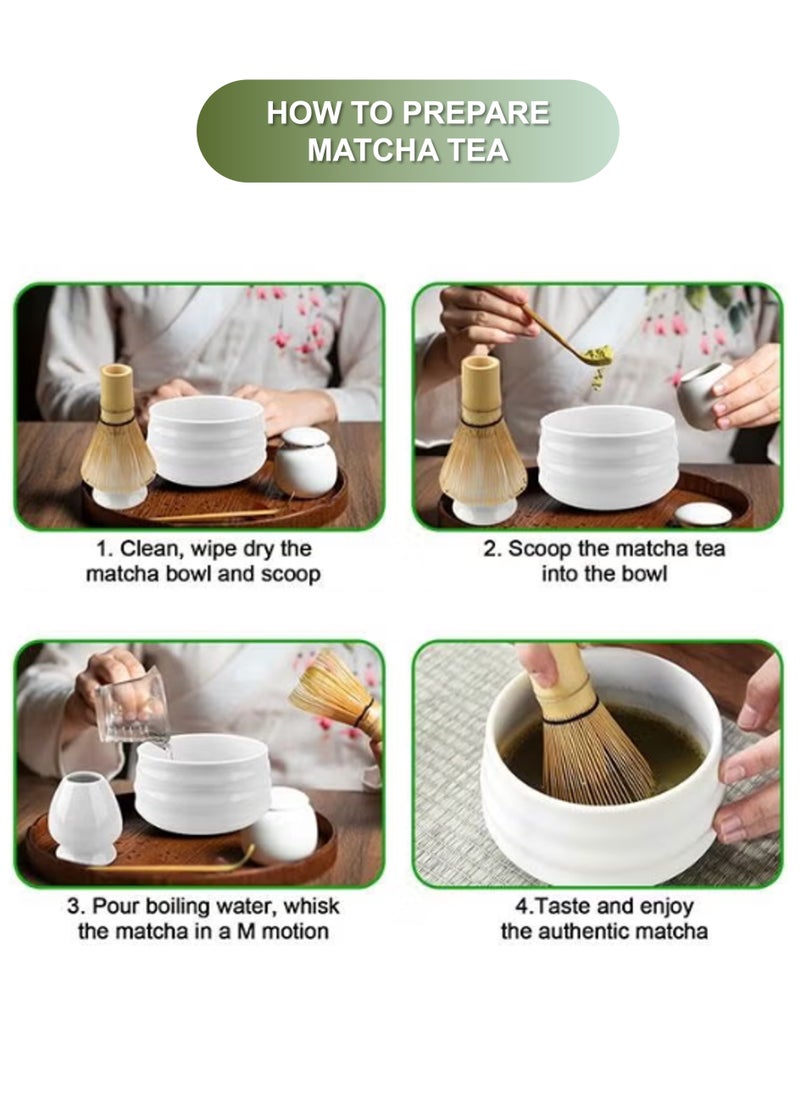 HOW TO PREPARE
MATCHA TEA

1. Clean, wipe dry the matcha bowl and scoop

2. Scoop the matcha tea into the bowl

3. Pour boiling water, whisk the matcha in a M motion

4.Taste and enjoy the authentic matcha