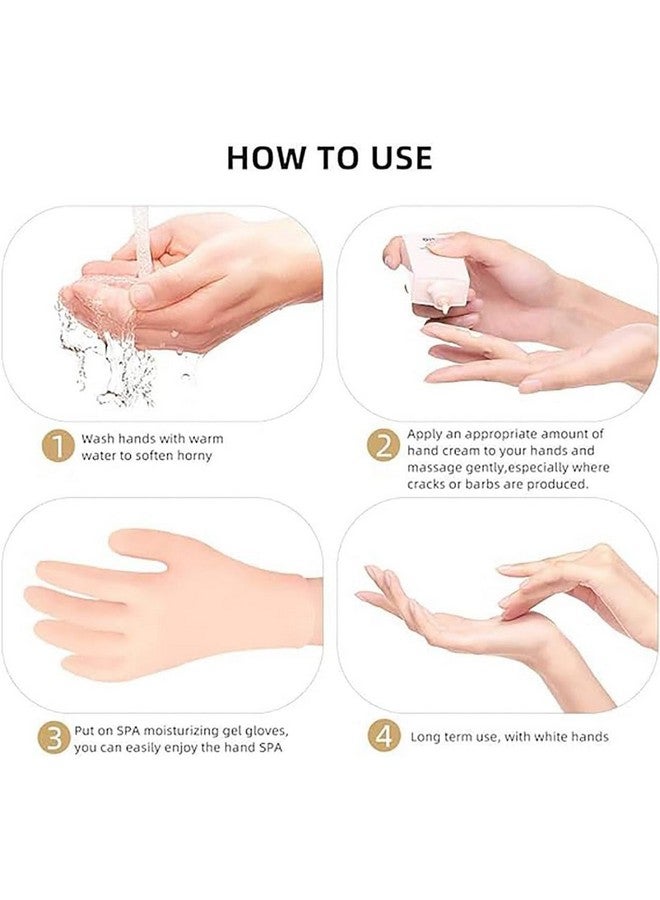 HOW TO USE

1 Wash hands with warm water to soften horny

2 Apply an appropriate amount of hand cream to your hands and massage gently,especially where cracks or barbs are produced.

3 Put on SPA moisturizing gel gloves, you can easily enjoy the hand SPA

4 Long term use, with white hands