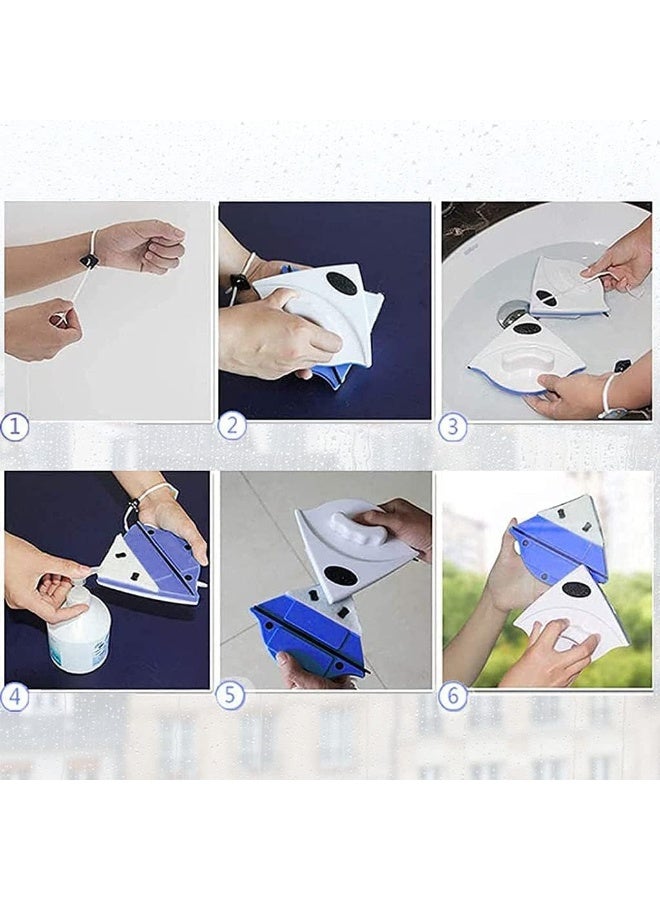 1

2

3

4

5

6