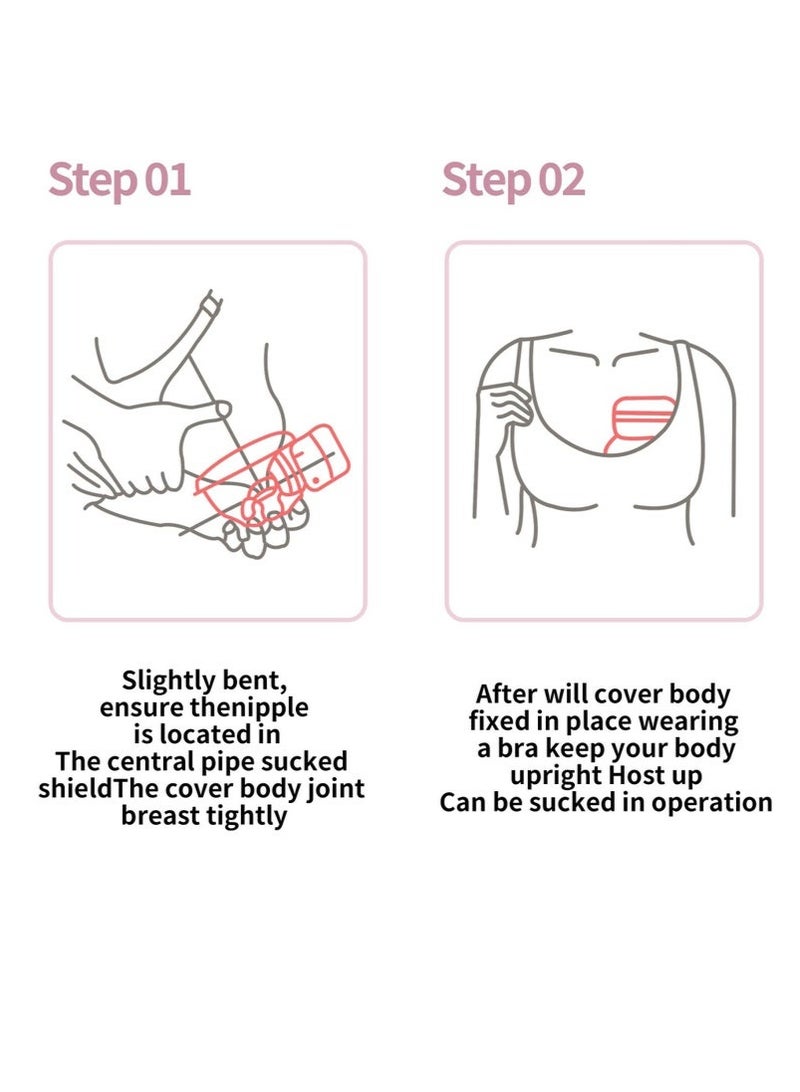 Step 01

Slightly bent, ensure thenipple is located in The central pipe sucked shieldThe cover body joint breast tightly

Step 02

After will cover body fixed in place wearing a bra keep your body upright Host up Can be sucked in operation