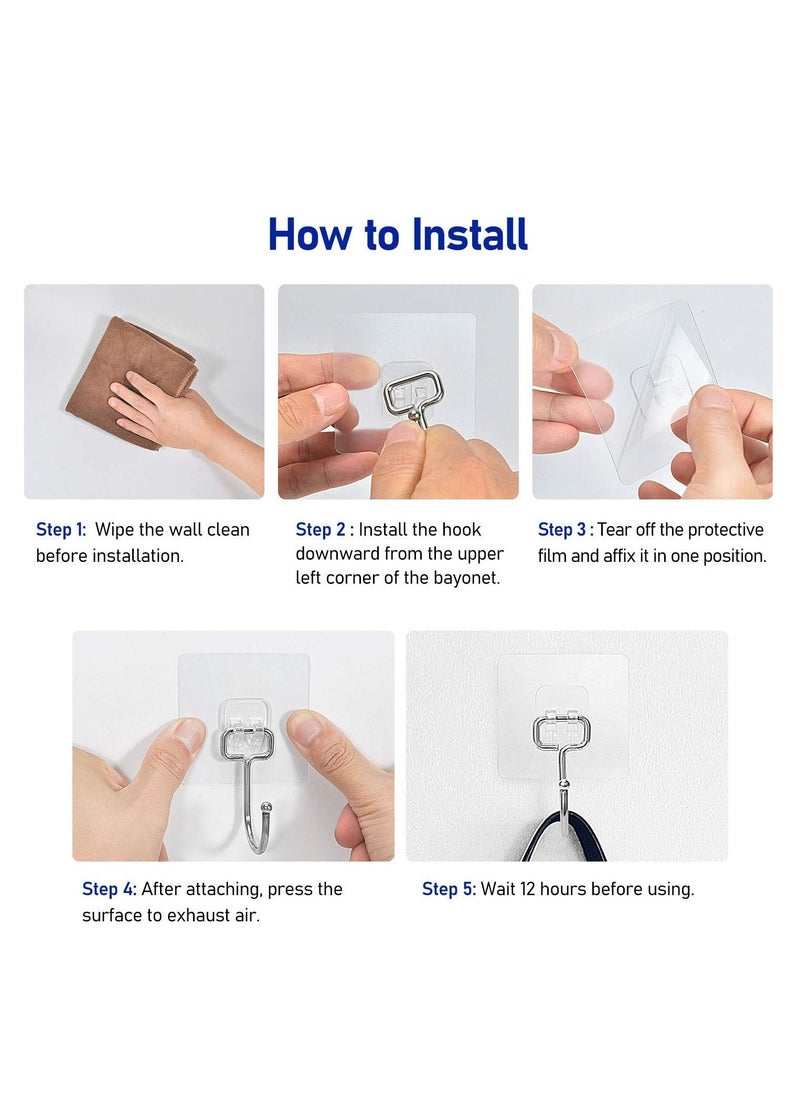 How to Install

Step 1: Wipe the wall clean before installation.

Step 2 : Install the hook downward from the upper left corner of the bayonet.

Step 3 : Tear off the protective film and affix it in one position.

Step 4: After attaching, press the surface to exhaust air.

Step 5: Wait 12 hours before using.