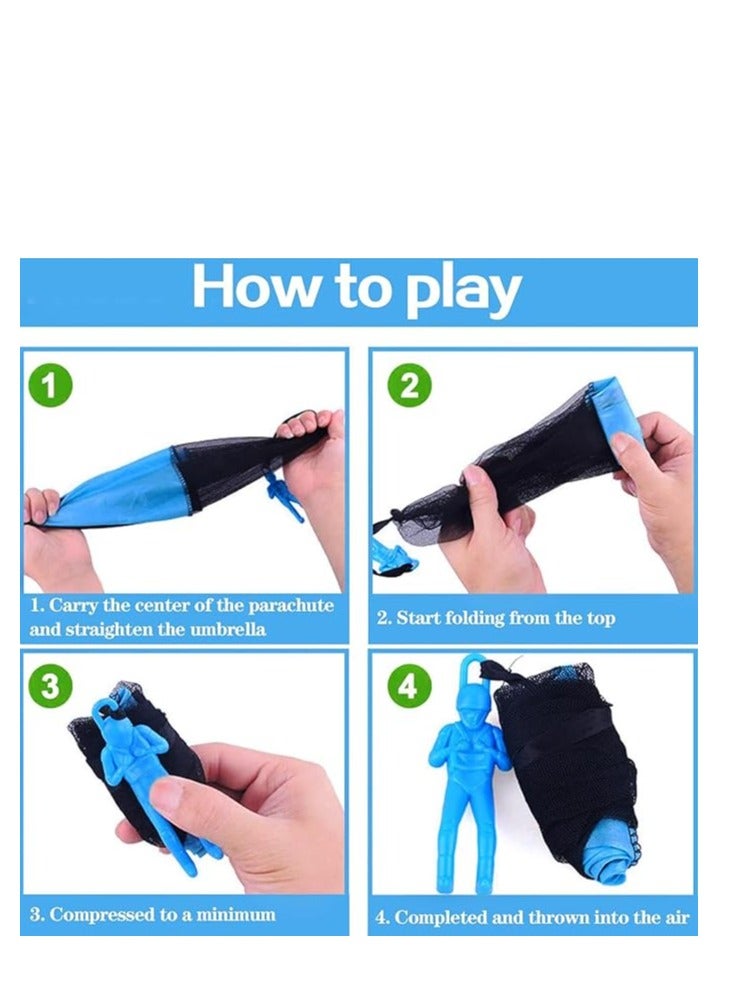 How to play

1

1. Carry the center of the parachute and straighten the umbrella

2

2. Start folding from the top

3

3. Compressed to a minimum

4

4. Completed and thrown into the air