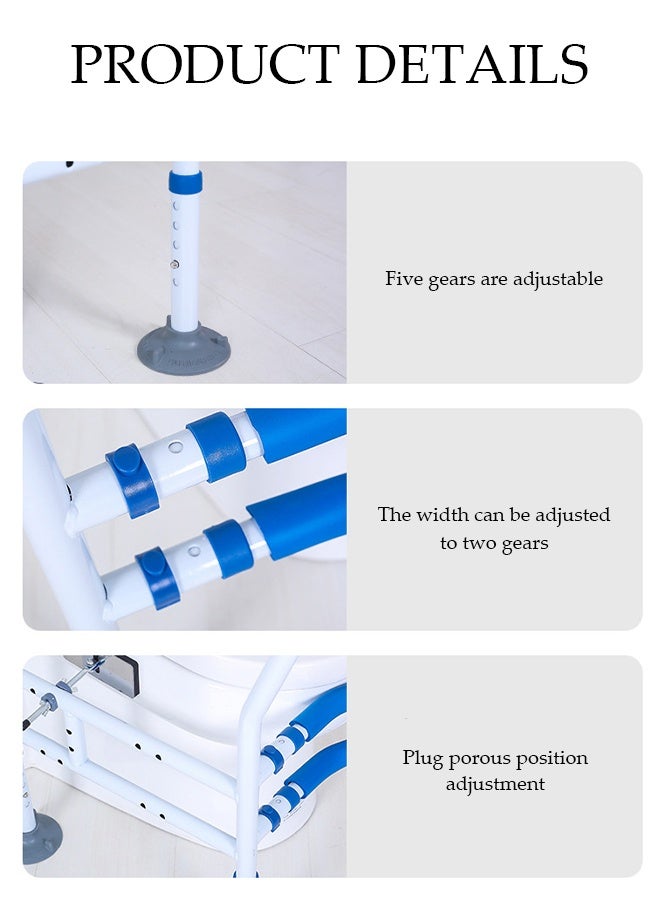 PRODUCT DETAILS

Five gears are adjustable

The width can be adjusted to two gears

Plug porous position adjustment