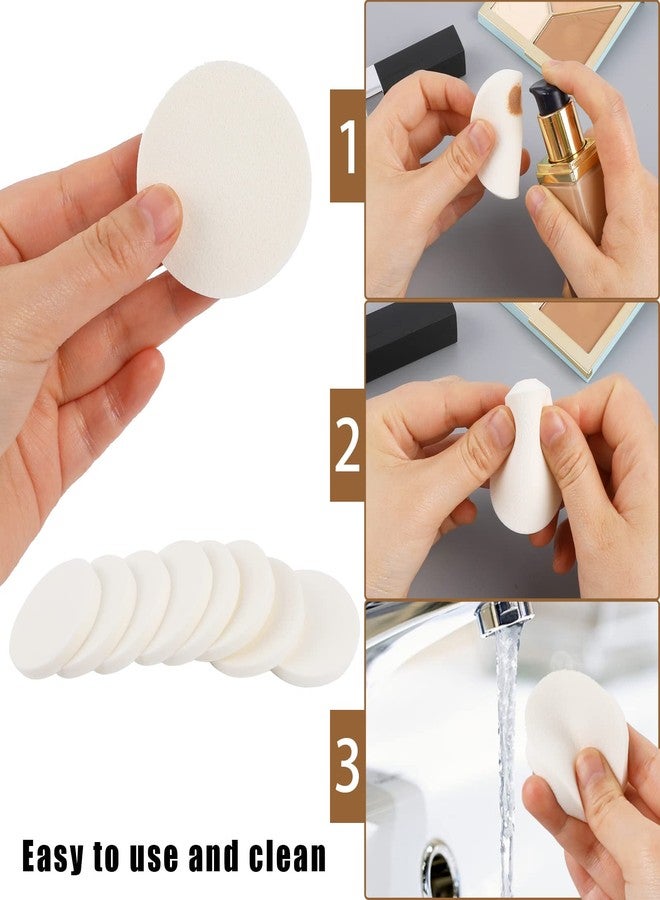 1

2

3

Easy to use and clean