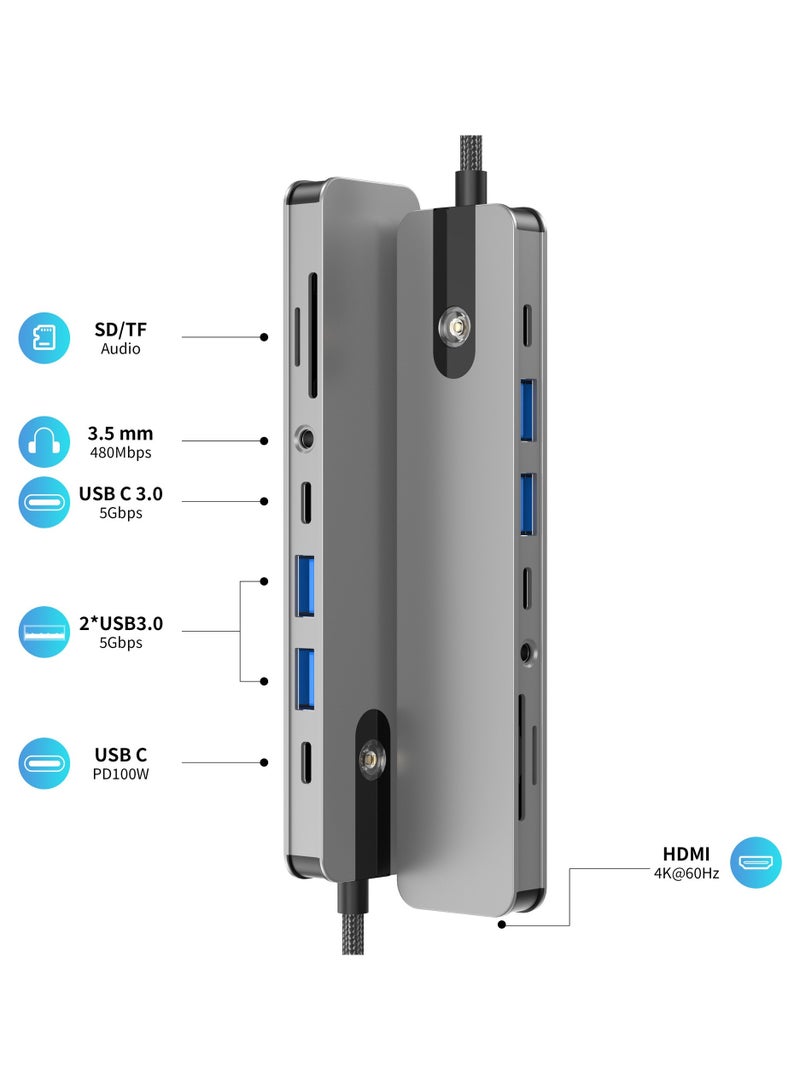 SD/TF
Audio

3.5 mm
480Mbps

USB C 3.0
5Gbps

2*USB3.0
5Gbps

USB C
PD100W

HDMI
4K@60Hz