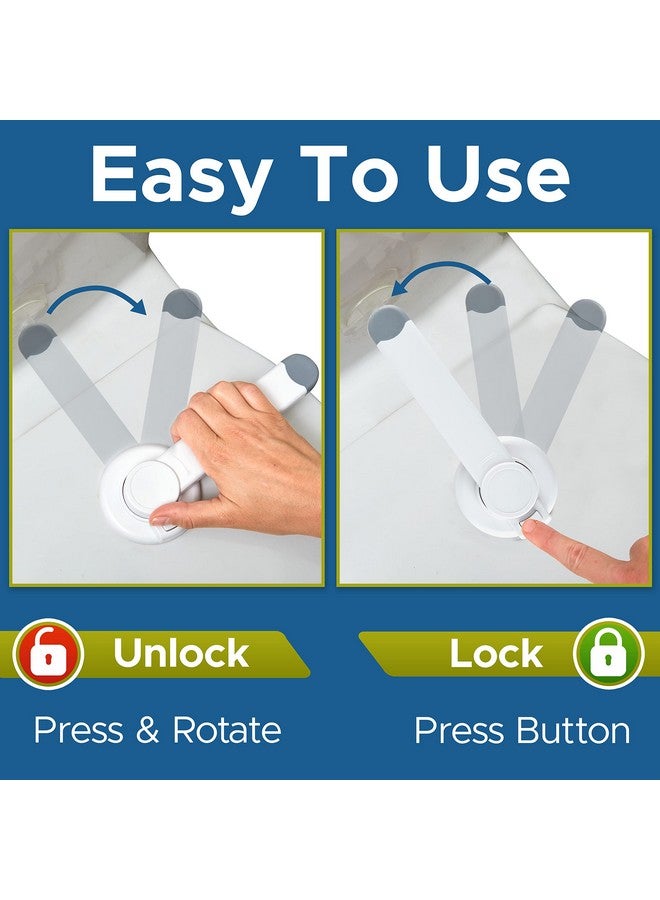 Easy To Use

Unlock

Press & Rotate

Lock

Press Button