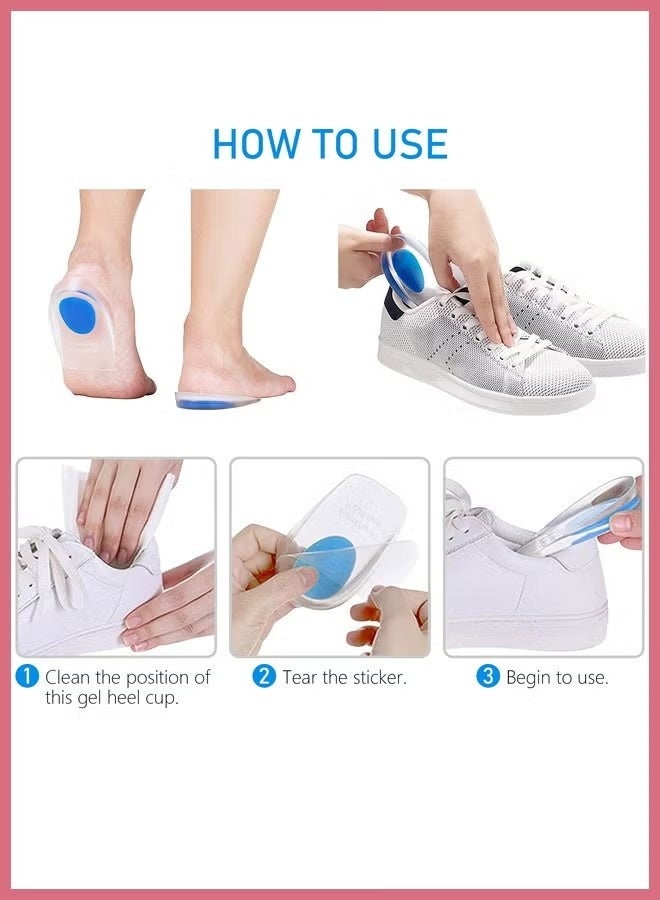 HOW TO USE

1 Clean the position of this gel heel cup.

2 Tear the sticker.

3 Begin to use.