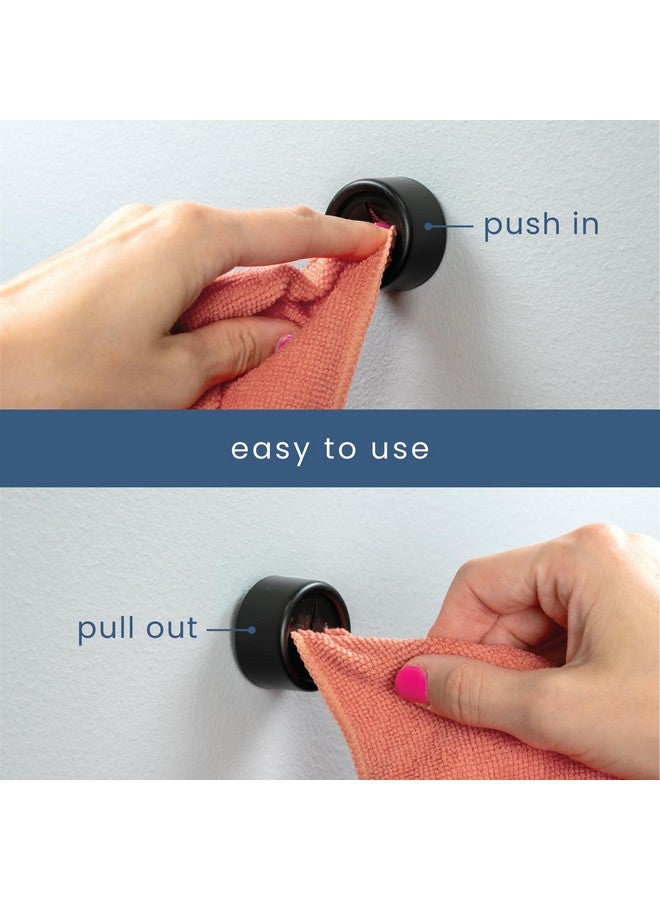 push in

easy to use

pull out