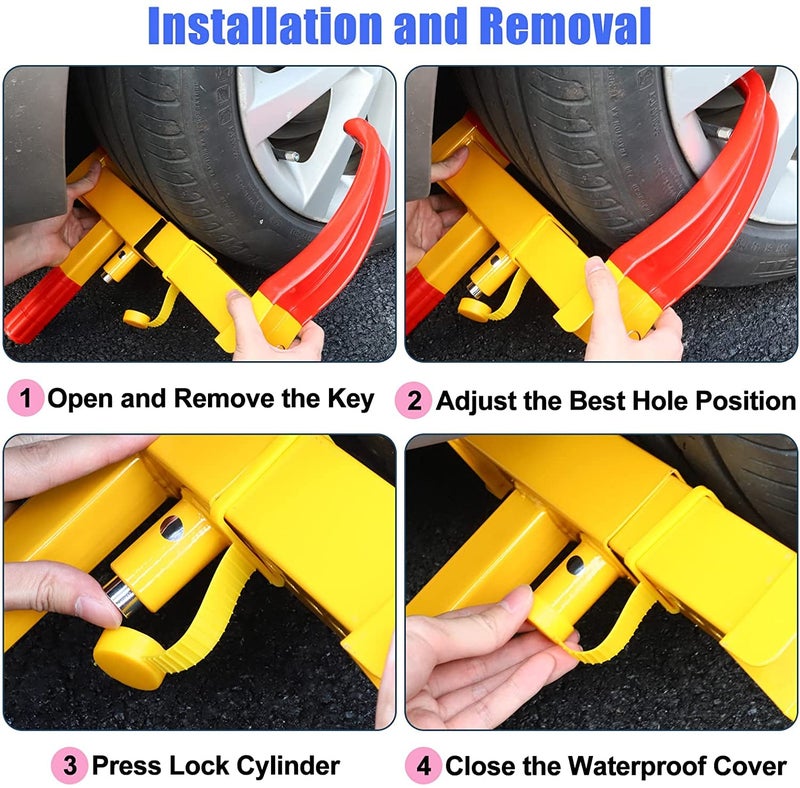 Installation and Removal

1 Open and Remove the Key

2 Adjust the Best Hole Position

3 Press Lock Cylinder

4 Close the Waterproof Cover