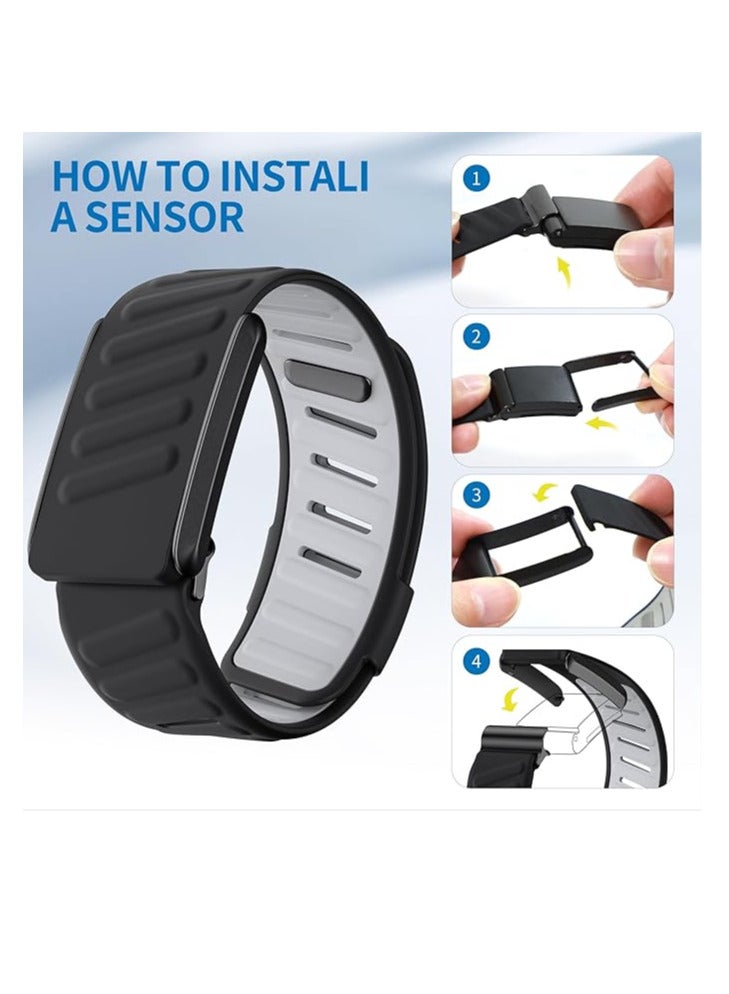 HOW TO INSTALI A SENSOR

1

2

3

4