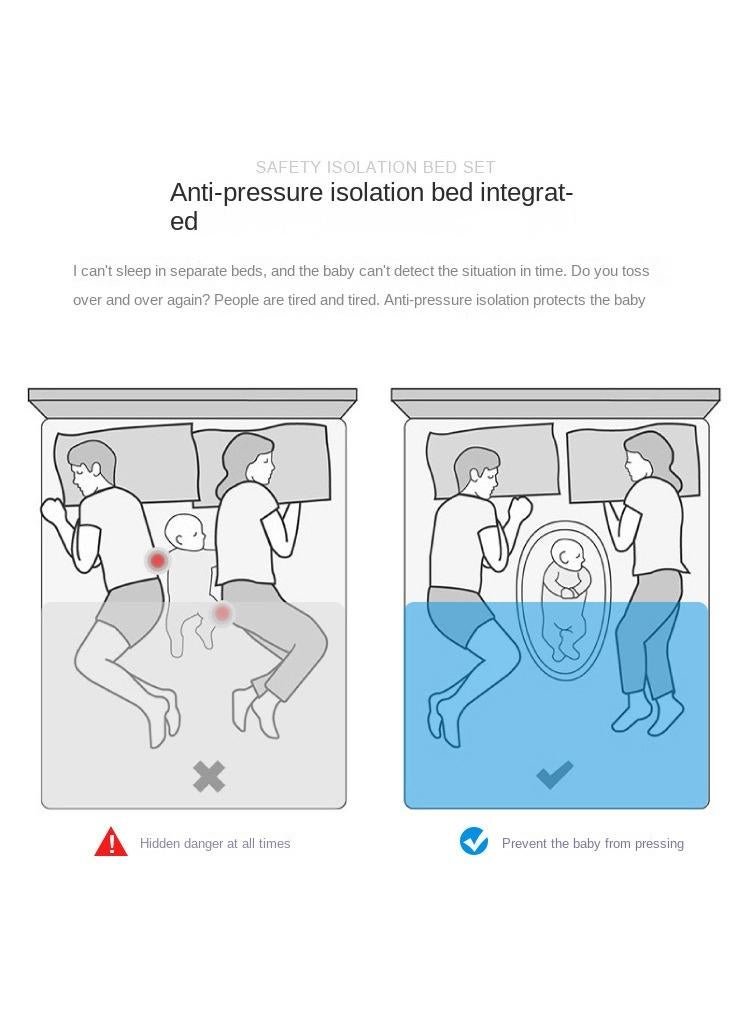 SAFETY ISOLATION BED SET
Anti-pressure isolation bed integrated

I can't sleep in separate beds, and the baby can't detect the situation in time. Do you toss over and over again? People are tired and tired. Anti-pressure isolation protects the baby

Hidden danger at all times

Prevent the baby from pressing