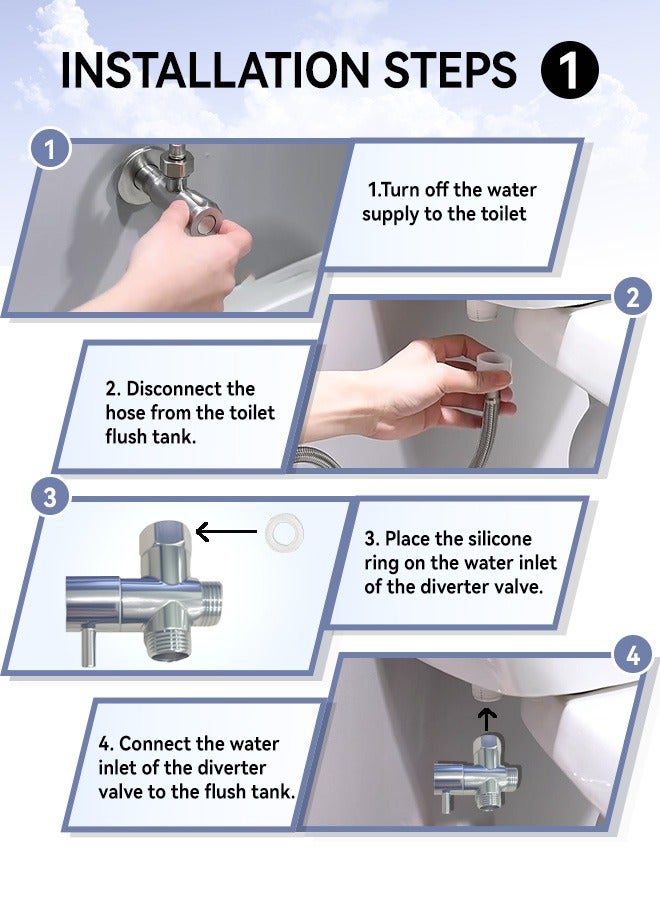 INSTALLATION STEPS 1

1

1.Turn off the water supply to the toilet

2

2. Disconnect the hose from the toilet flush tank.

3

3. Place the silicone ring on the water inlet of the diverter valve.

4

4. Connect the water inlet of the diverter valve to the flush tank.