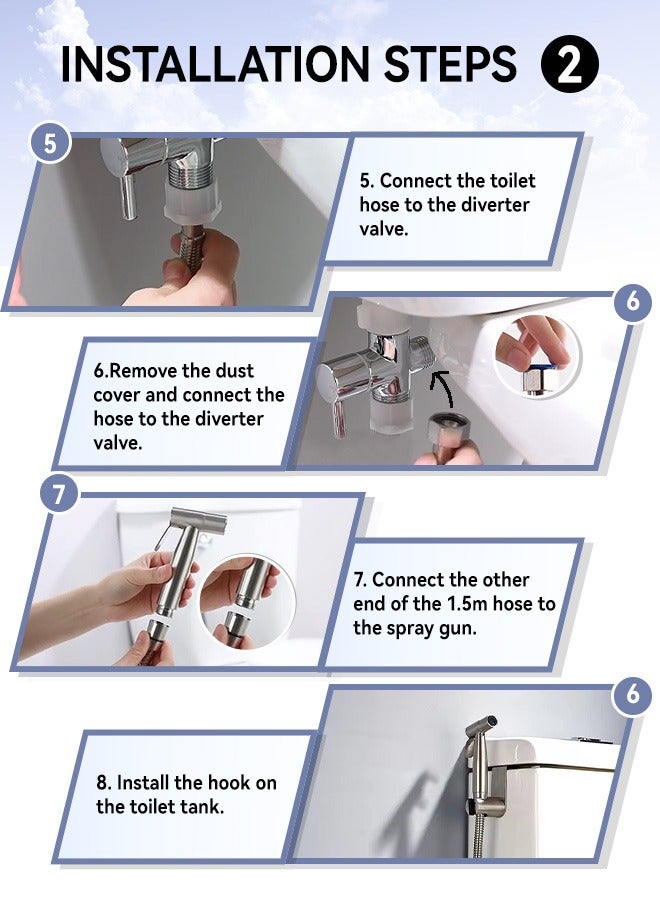 INSTALLATION STEPS 2

5

5. Connect the toilet hose to the diverter valve.

6

6.Remove the dust cover and connect the hose to the diverter valve.

7

7. Connect the other end of the 1.5m hose to the spray gun.

6

8. Install the hook on the toilet tank.