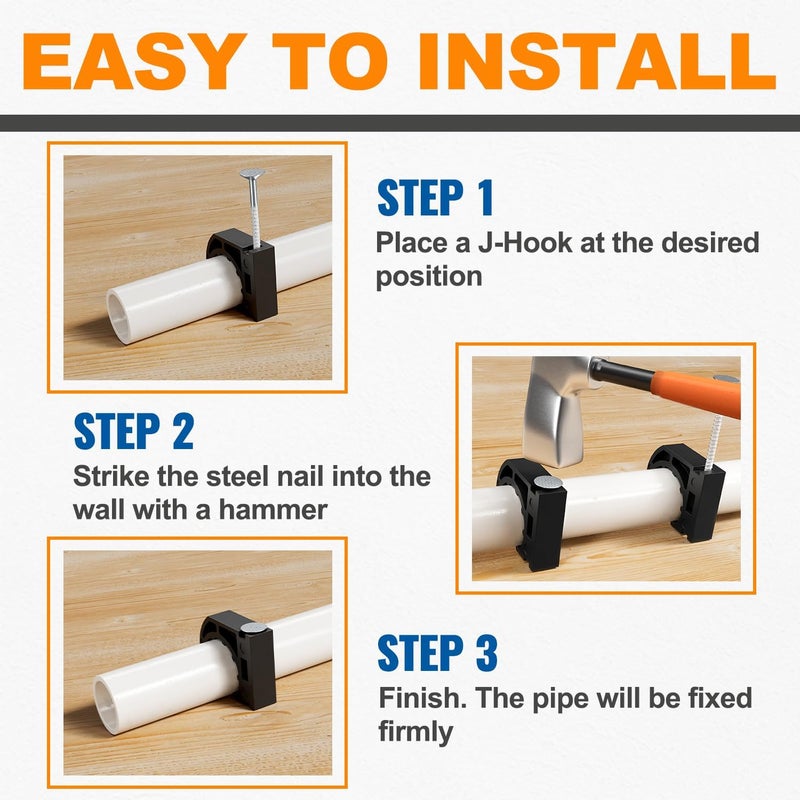 EASY TO INSTALL

STEP 1
Place a J-Hook at the desired position

STEP 2
Strike the steel nail into the wall with a hammer

STEP 3
Finish. The pipe will be fixed firmly