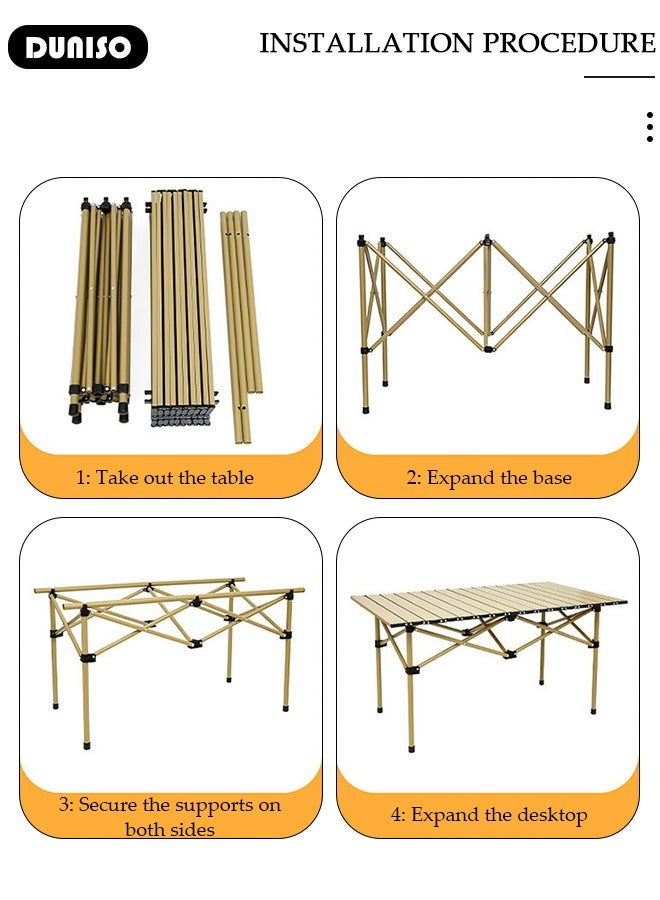 DUNISO

INSTALLATION PROCEDURE

1: Take out the table

2: Expand the base

3: Secure the supports on both sides

4: Expand the desktop