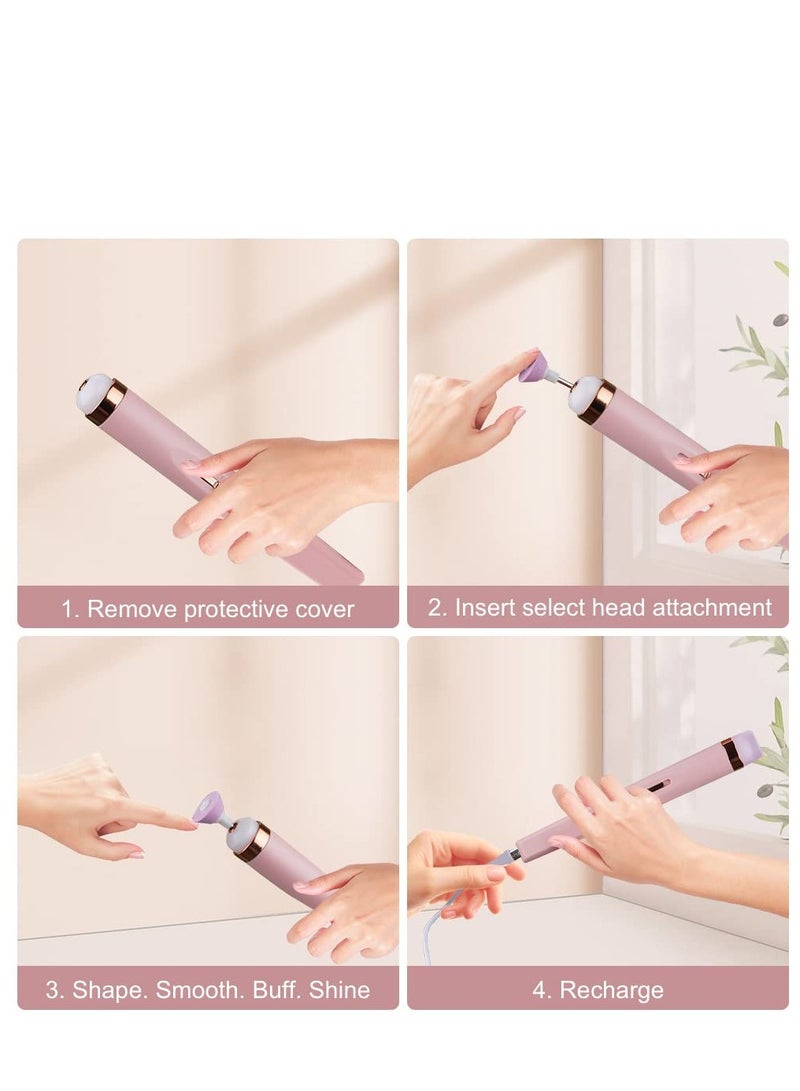 1. Remove protective cover

2. Insert select head attachment

3. Shape. Smooth. Buff. Shine

4. Recharge